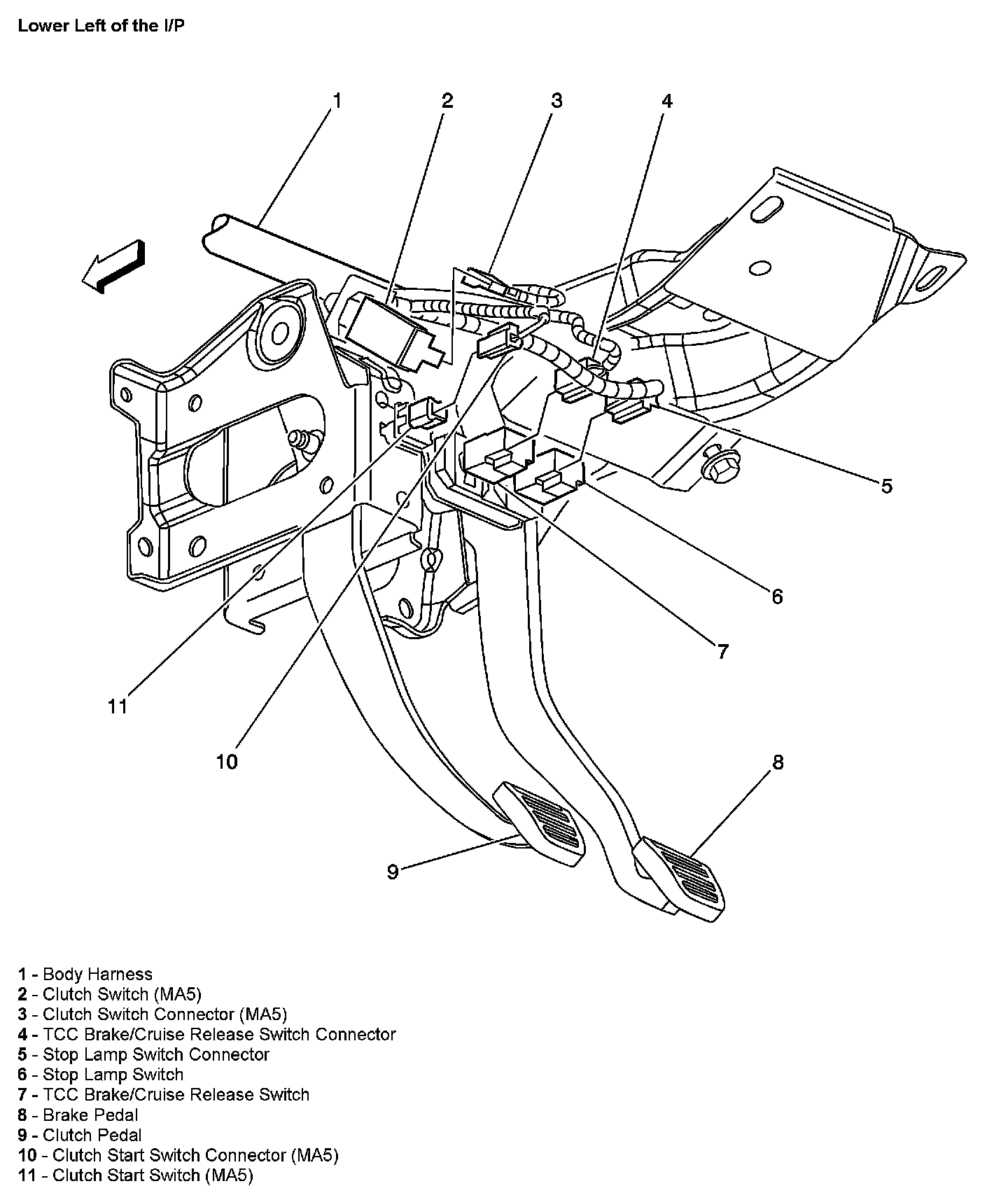 Lower Left of the I/P

1
2
3
4
5
6
7
8
9
10
11

1 - Body Harness
2 - Clutch Switch (MA5)
3 - Clutch Switch Connector (MA5)
4 - TCC Brake/Cruise Release Switch Connector
5 - Stop Lamp Switch Connector
6 - Stop Lamp Switch
7 - TCC Brake/Cruise Release Switch
8 - Brake Pedal
9 - Clutch Pedal
10 - Clutch Start Switch Connector (MA5)
11 - Clutch Start Switch (MA5)