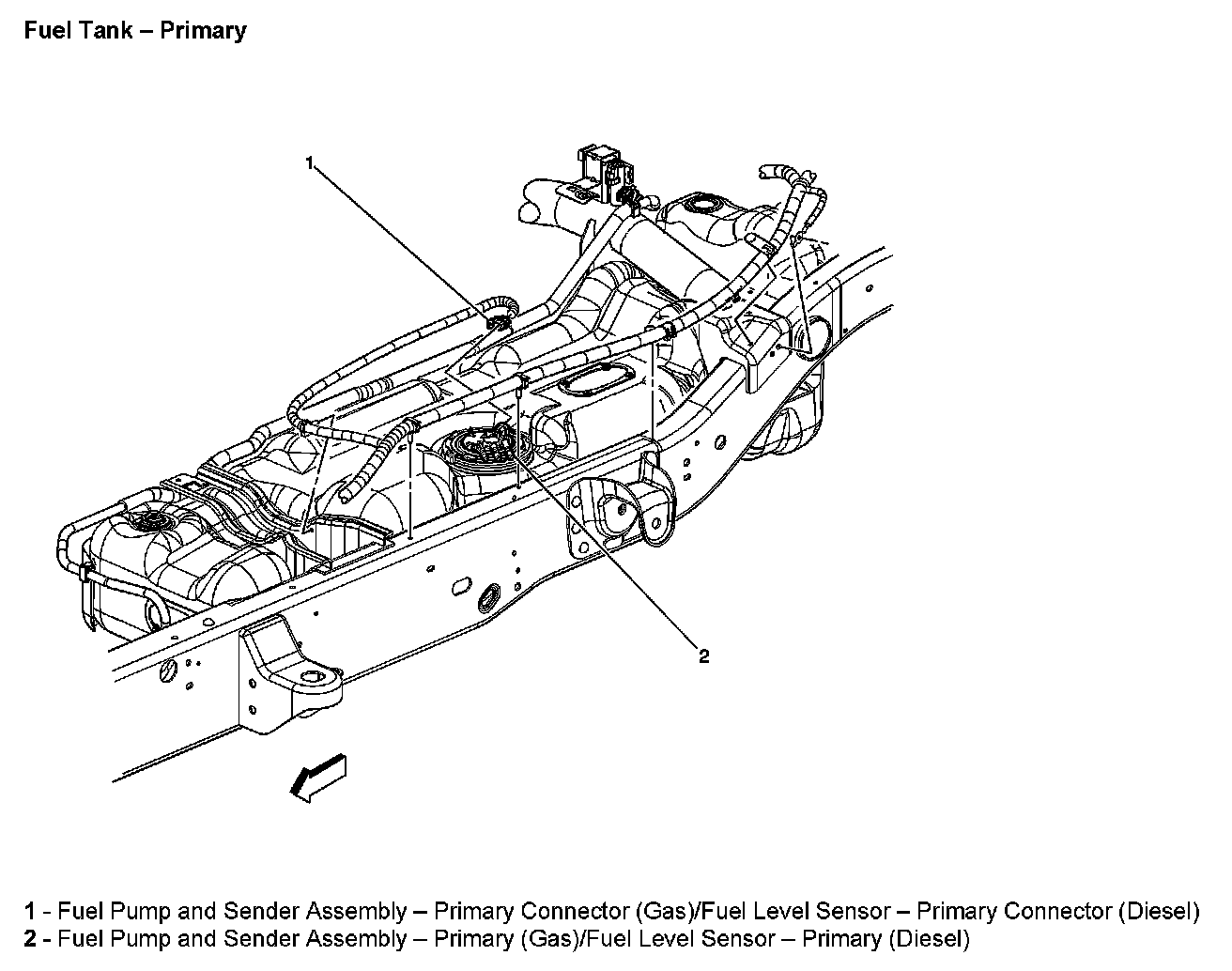 Fuel Tank – Primary

1

2

1 - Fuel Pump and Sender Assembly – Primary Connector (Gas)/Fuel Level Sensor – Primary Connector (Diesel)
2 - Fuel Pump and Sender Assembly – Primary (Gas)/Fuel Level Sensor – Primary (Diesel)