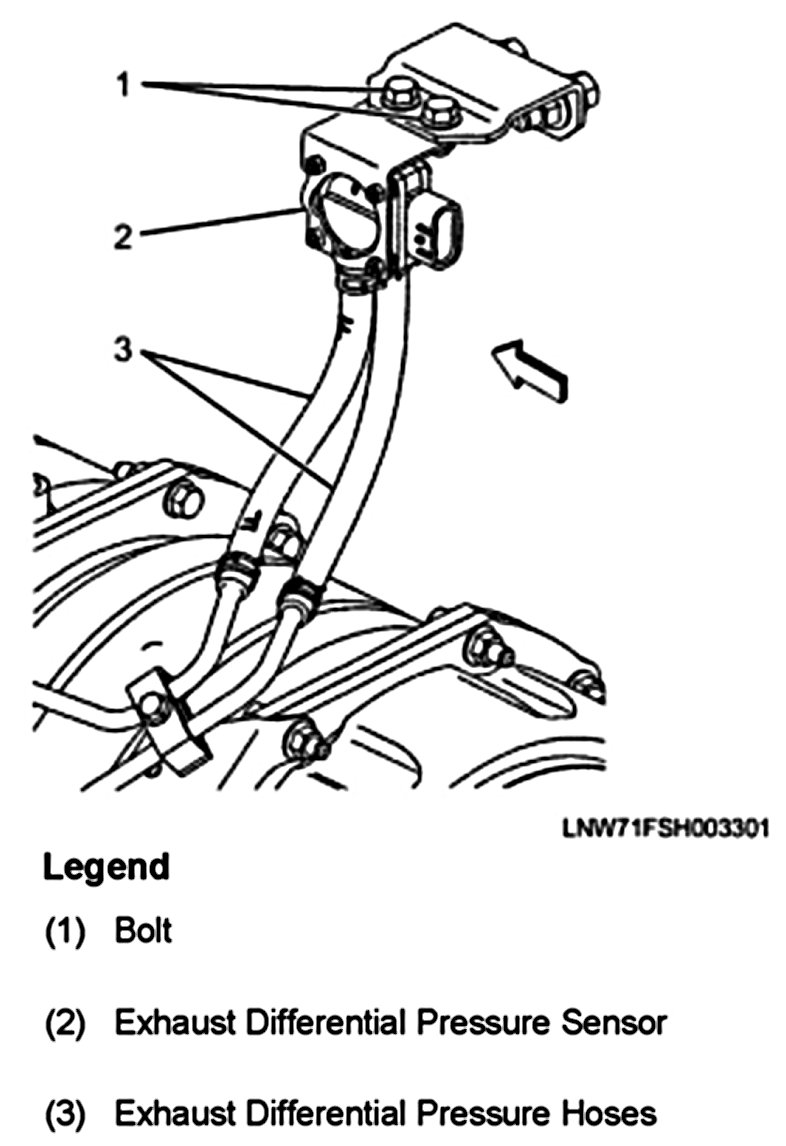 1

2

3

LNW71FSH003301

Legend

(1) Bolt

(2) Exhaust Differential Pressure Sensor

(3) Exhaust Differential Pressure Hoses