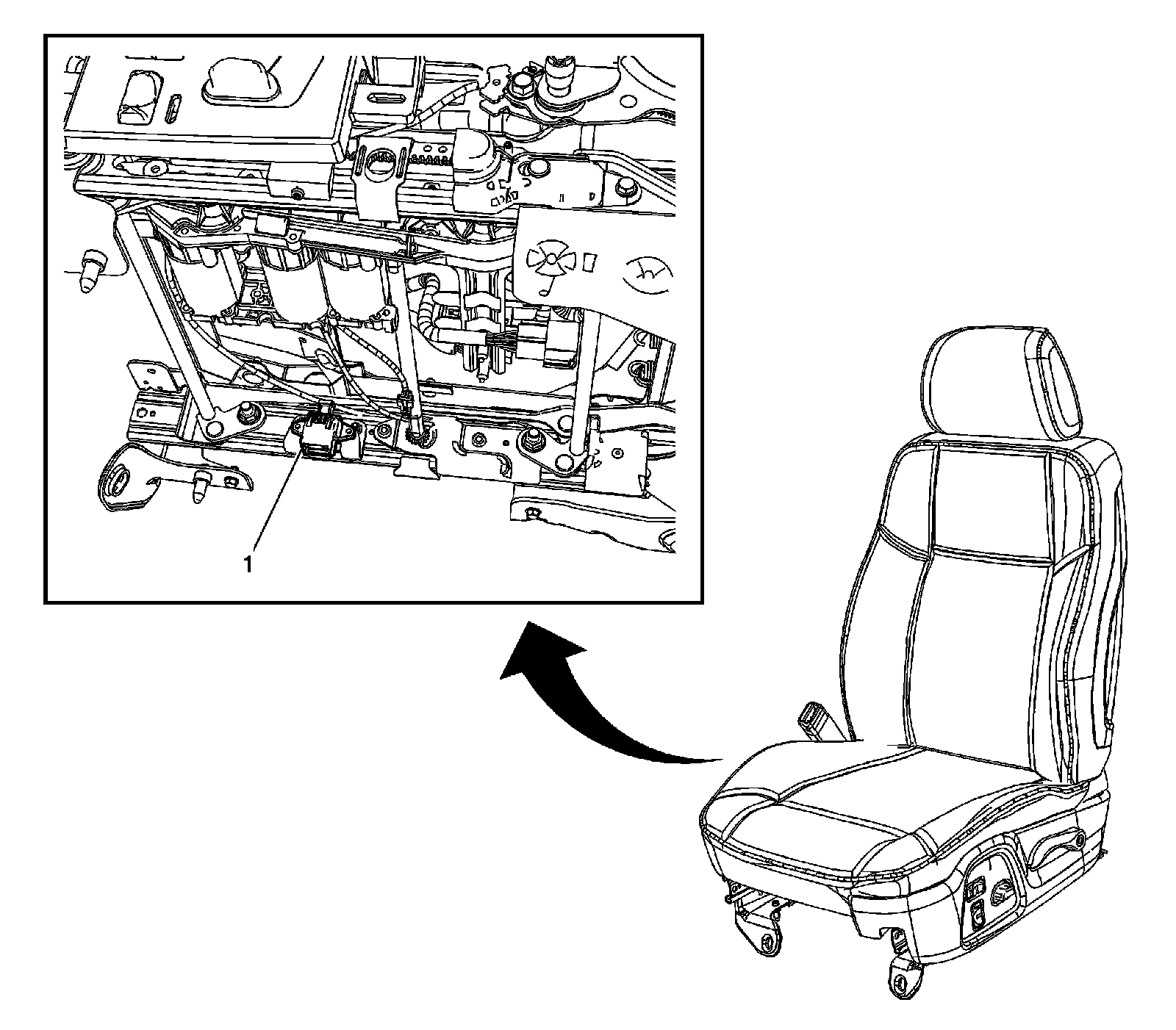 1