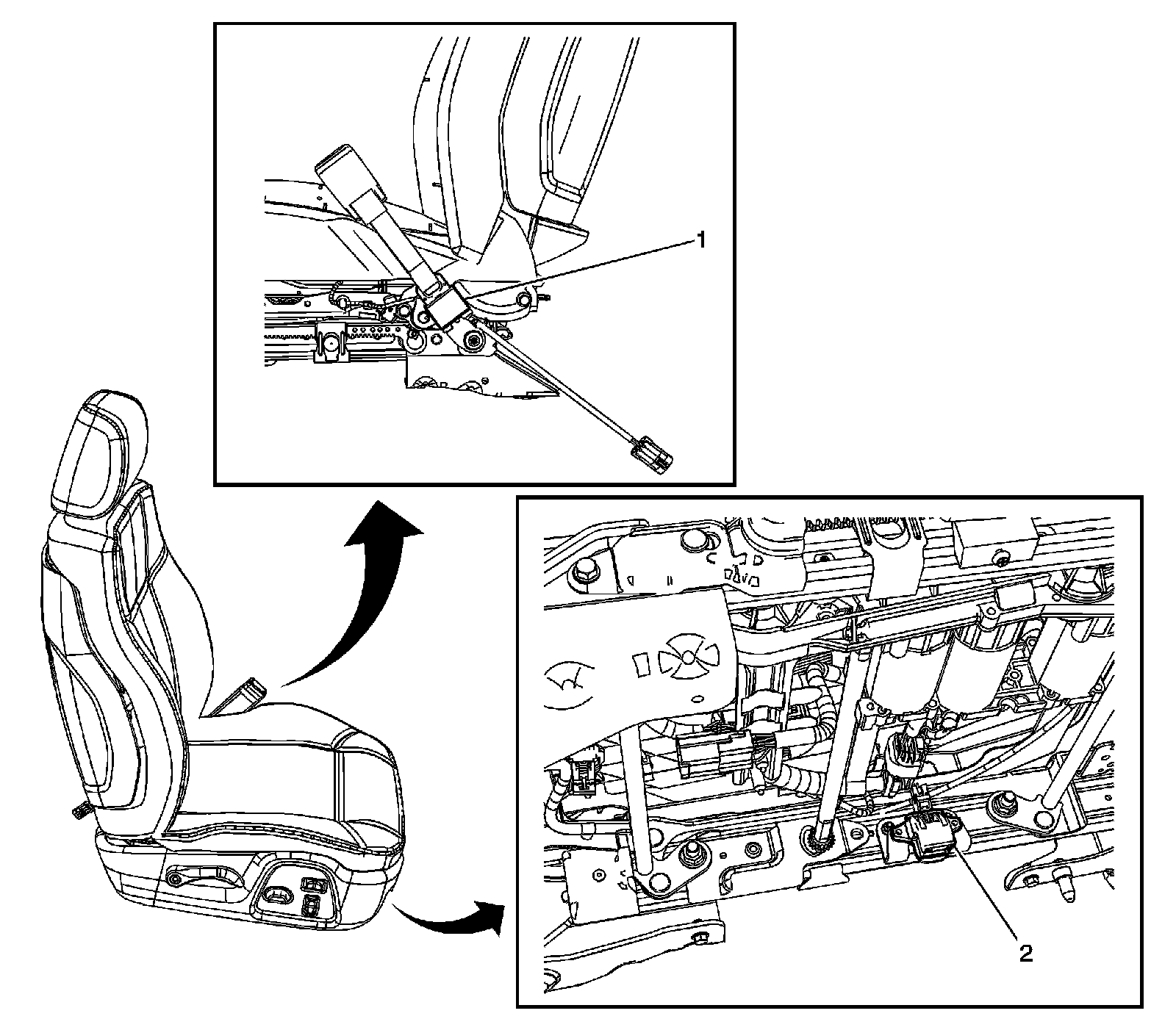 1

2