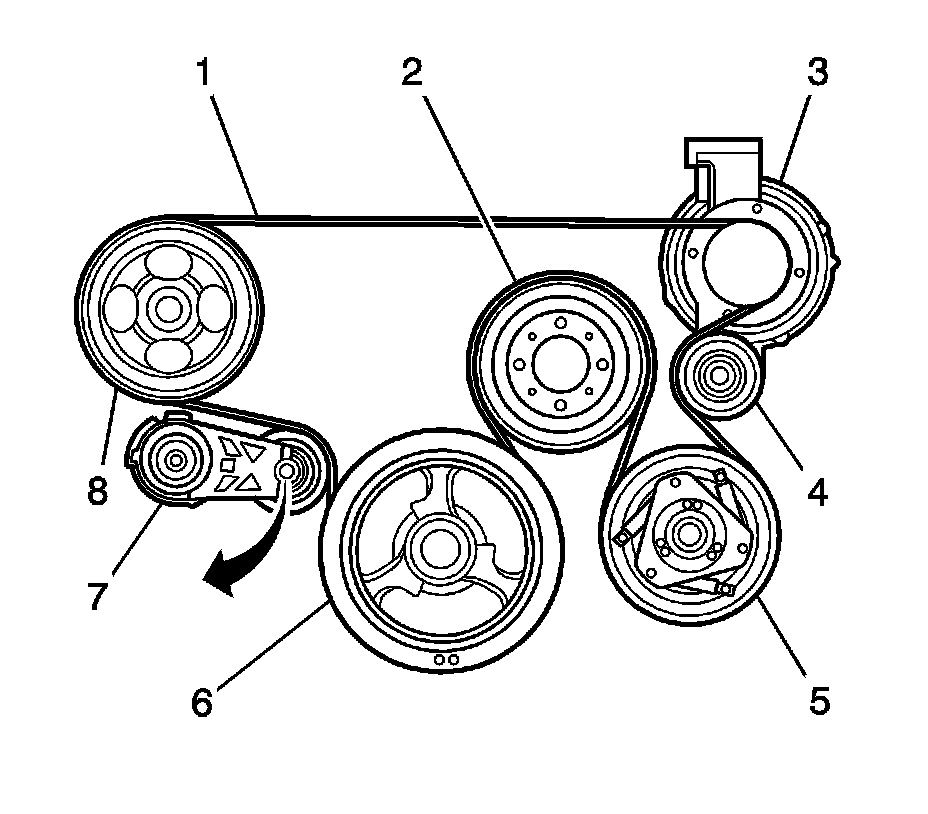 1
2
3
8
4
7
6
5