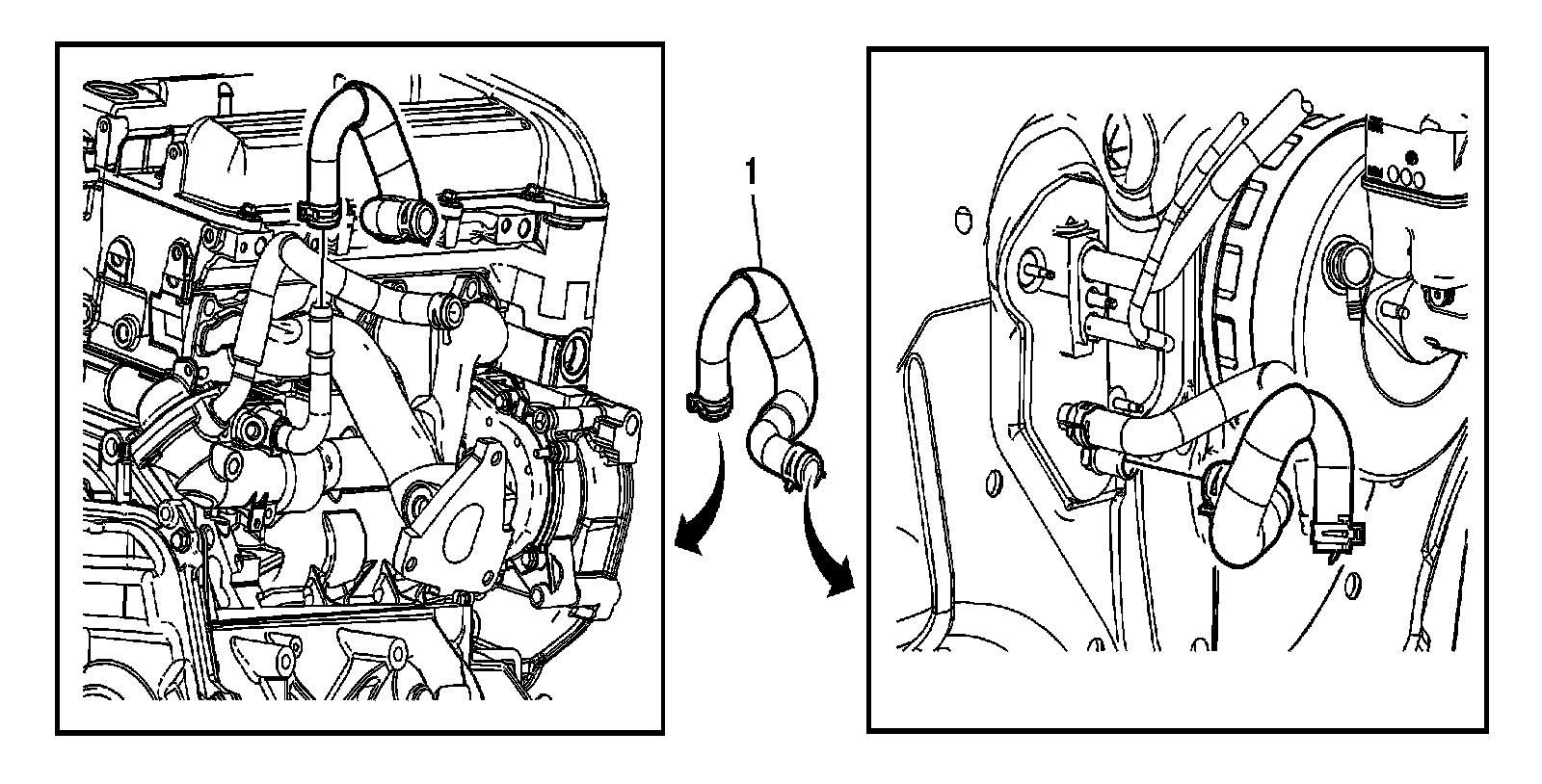 1