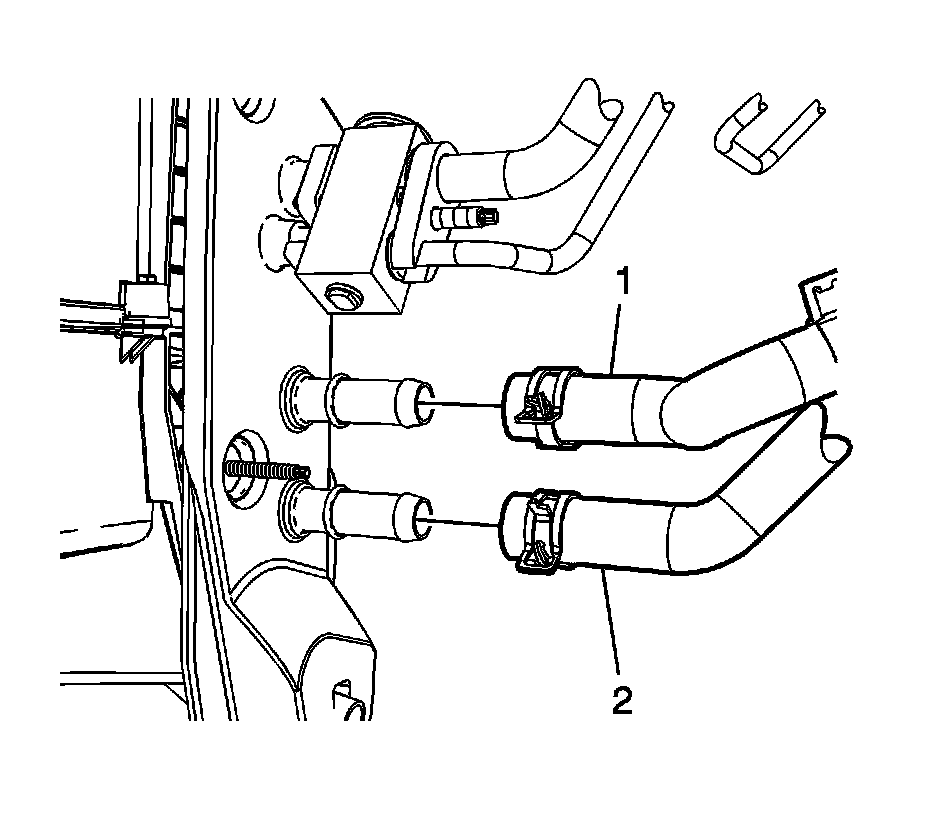 1

2