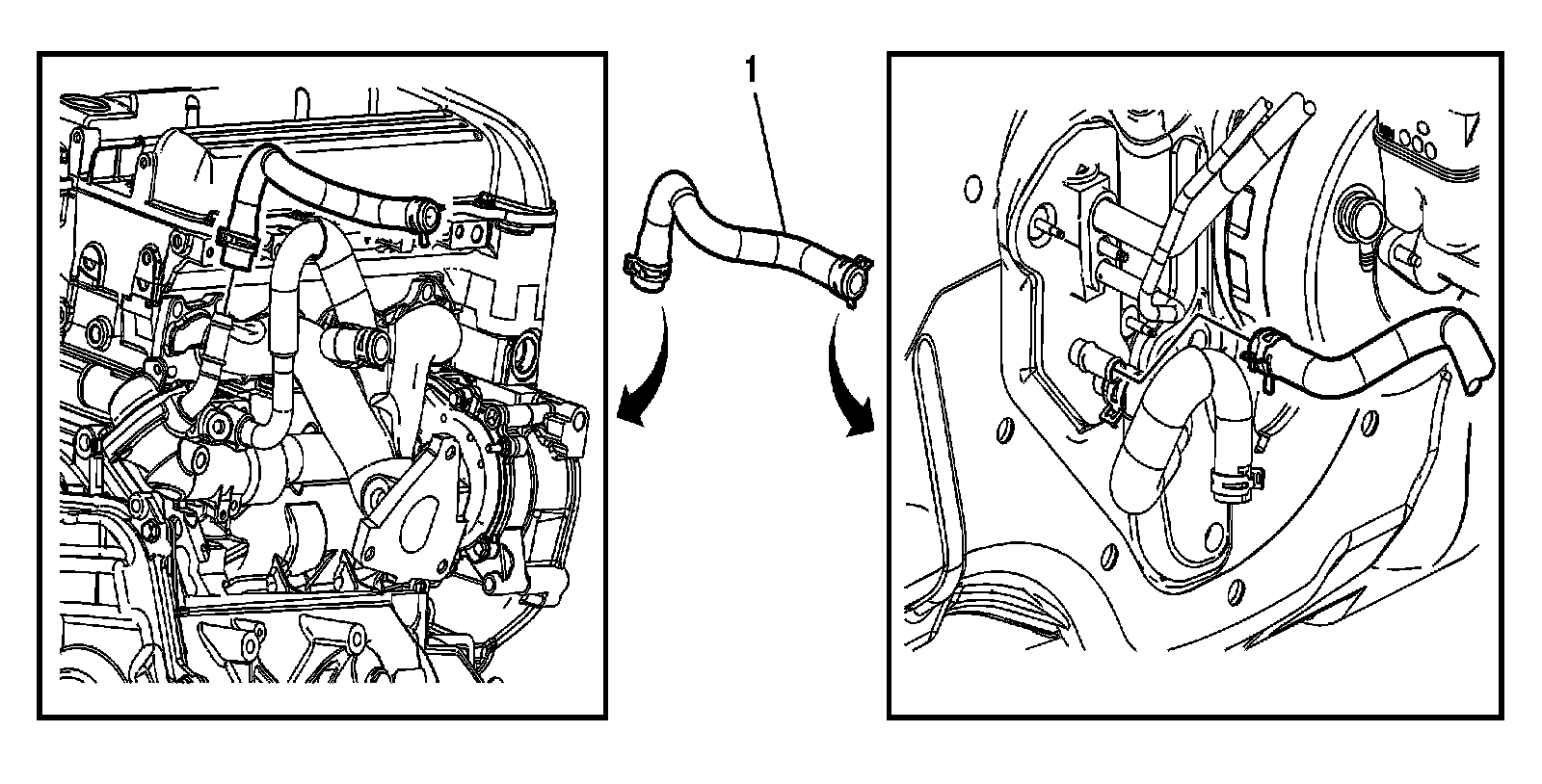 1