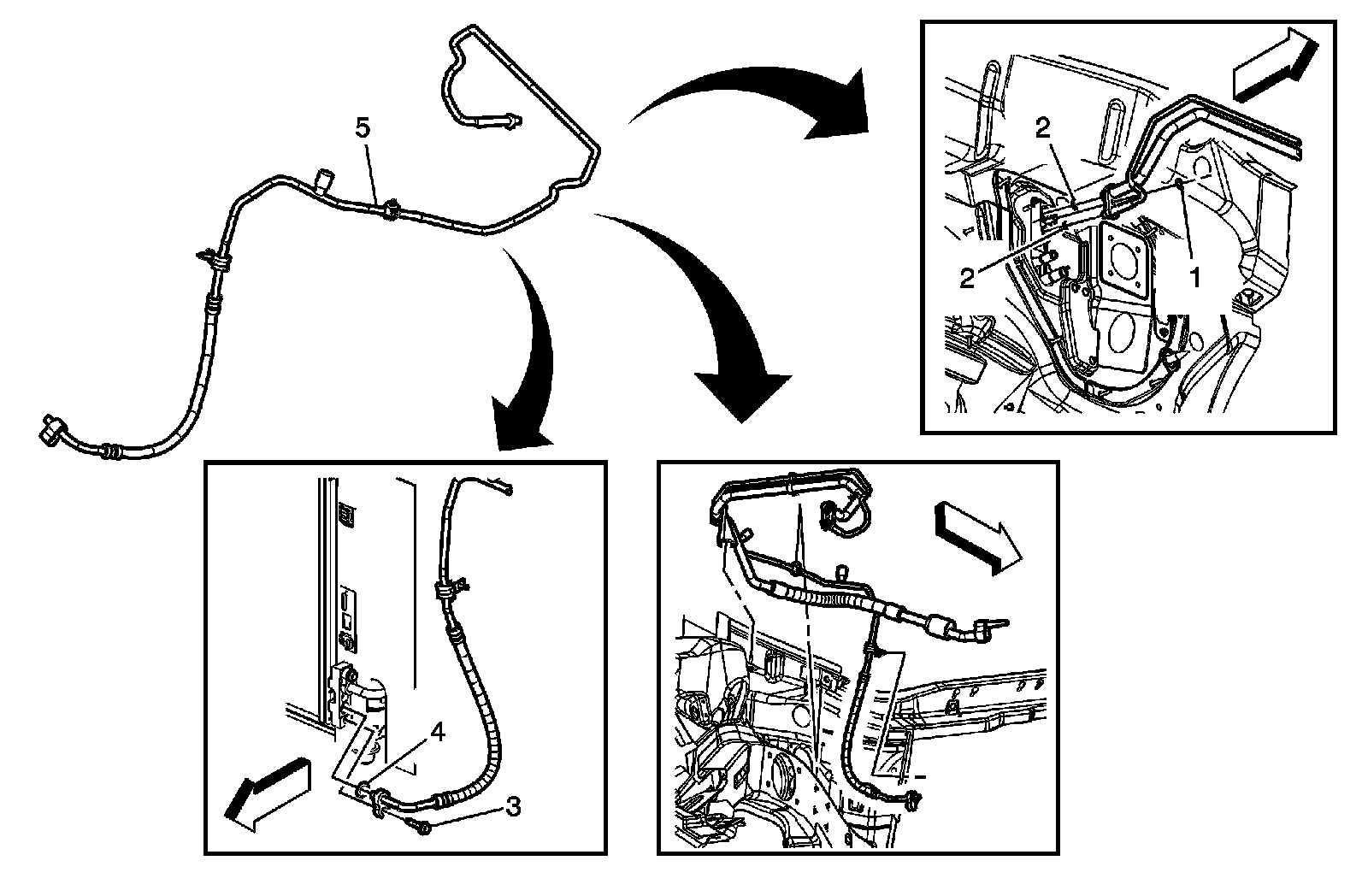 5
2
2
1
4
3