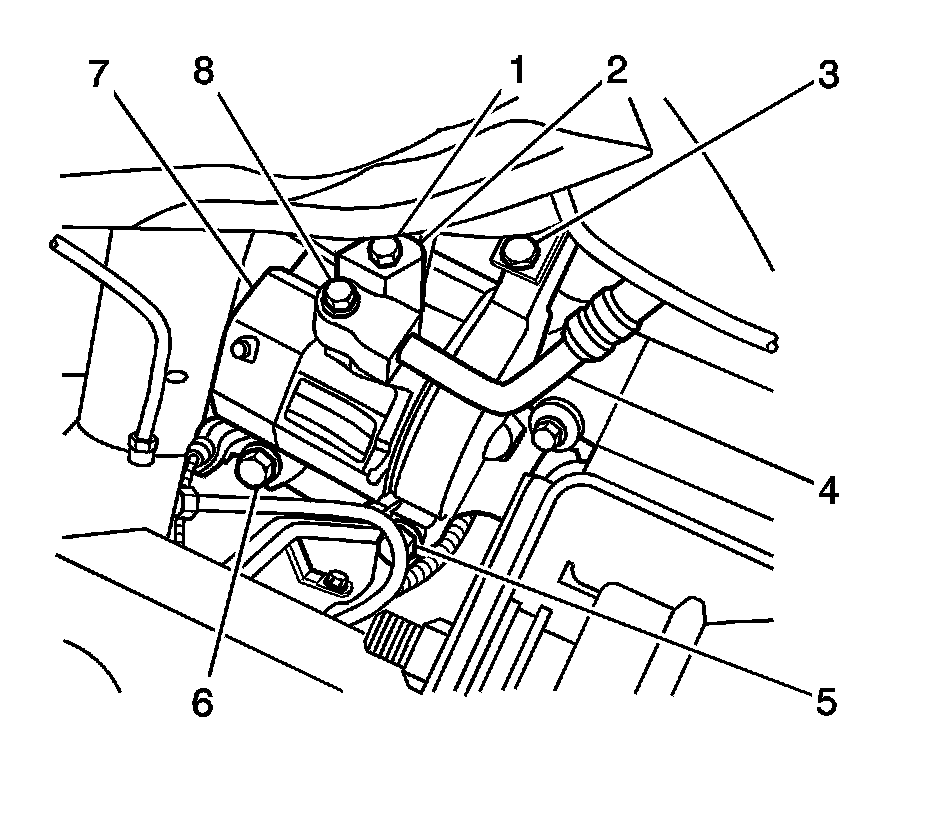 7
8
1
2
3
4
5
6