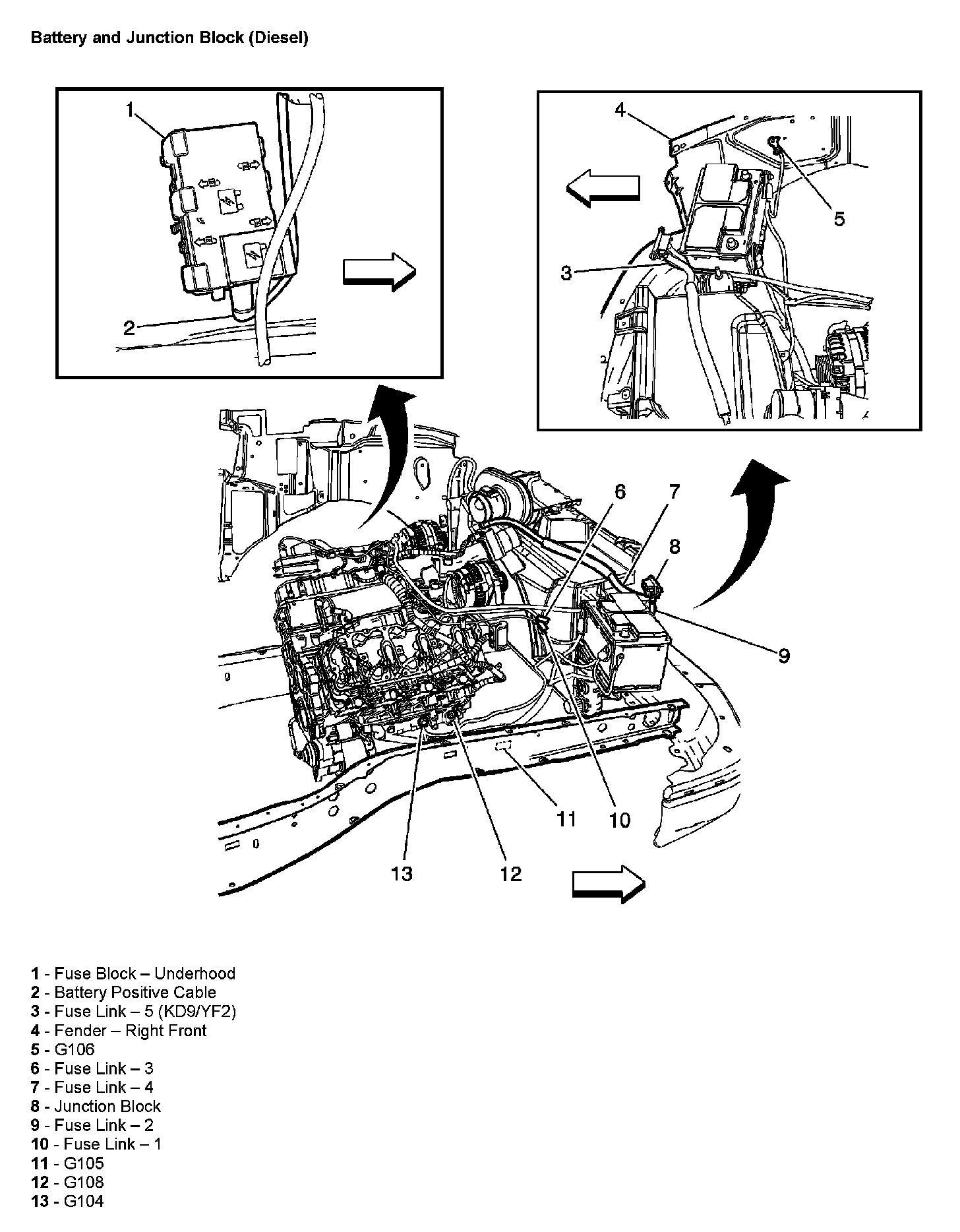 Battery and Junction Block (Diesel)

1

2

4

5

3

6

7

8

9

11

10

13

12

1 - Fuse Block – Underhood
2 - Battery Positive Cable
3 - Fuse Link – 5 (KD9/YF2)
4 - Fender – Right Front
5 - G106
6 - Fuse Link – 3
7 - Fuse Link – 4
8 - Junction Block
9 - Fuse Link – 2
10 - Fuse Link – 1
11 - G105
12 - G108
13 - G104