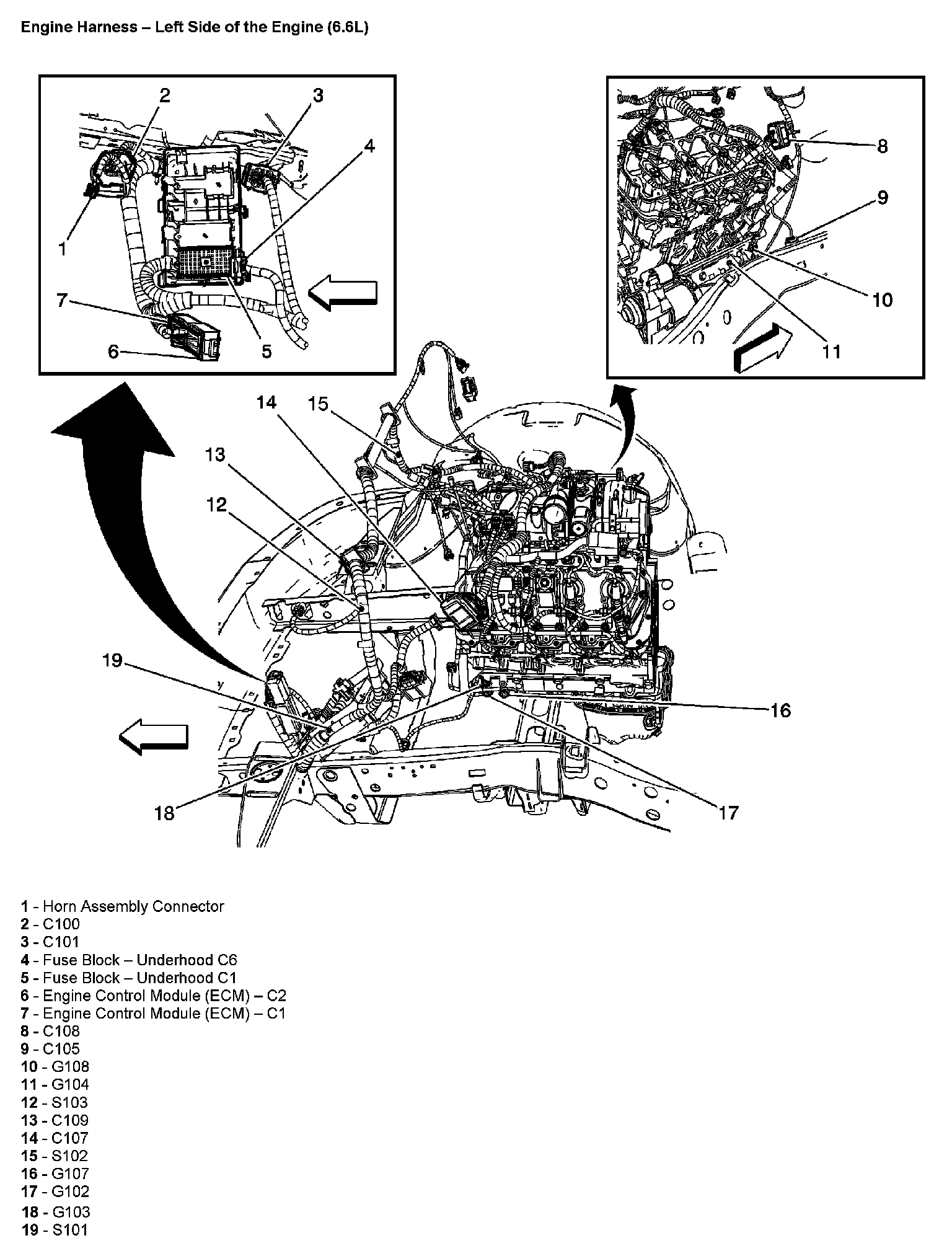 Engine Harness – Left Side of the Engine (6.6L)

2
3
4
1
7
6
5

8
9
10
11

14
15
13
12
19
16
18
17

1 - Horn Assembly Connector
2 - C100
3 - C101
4 - Fuse Block – Underhood C6
5 - Fuse Block – Underhood C1
6 - Engine Control Module (ECM) – C2
7 - Engine Control Module (ECM) – C1
8 - C108
9 - C105
10 - G108
11 - G104
12 - S103
13 - C109
14 - C107
15 - S102
16 - G107
17 - G102
18 - G103
19 - S101