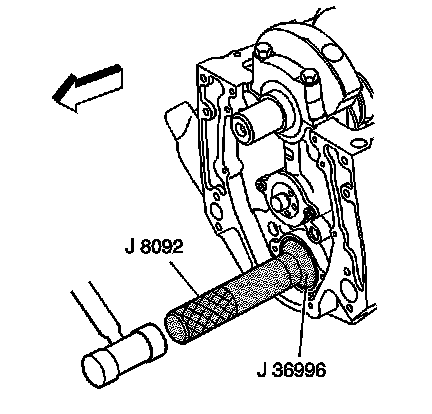 J 8092

J 36996