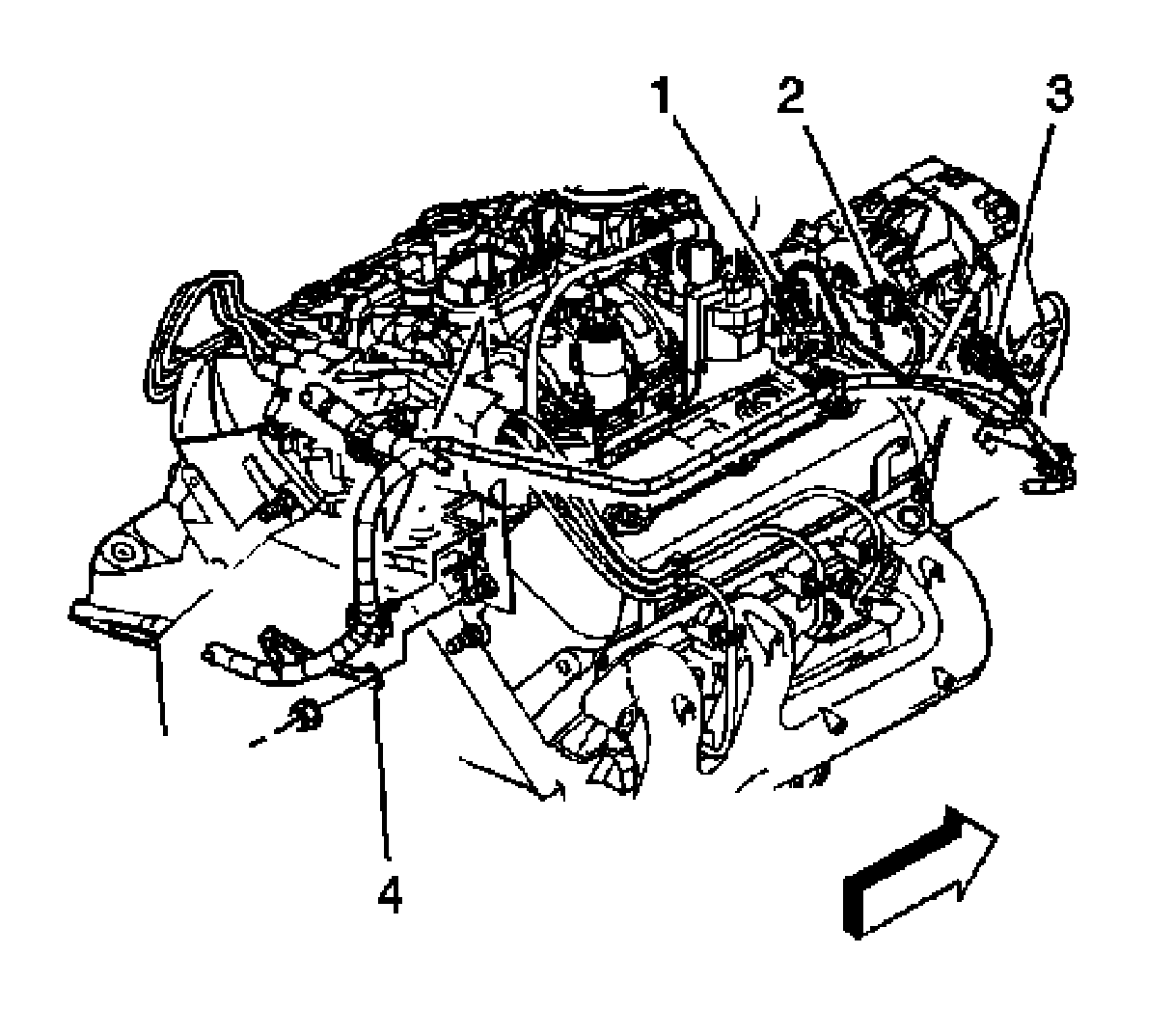 1
2
3
4