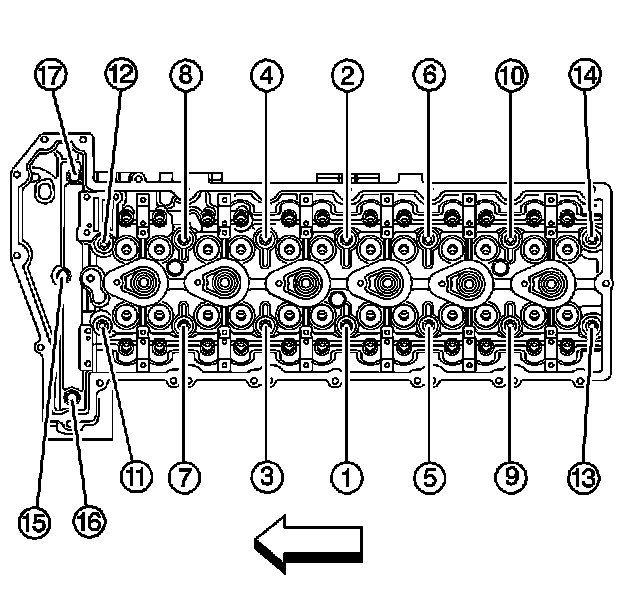 17 12 8 4 2 6 10 14

11 7 3 1 5 9 13

15 16