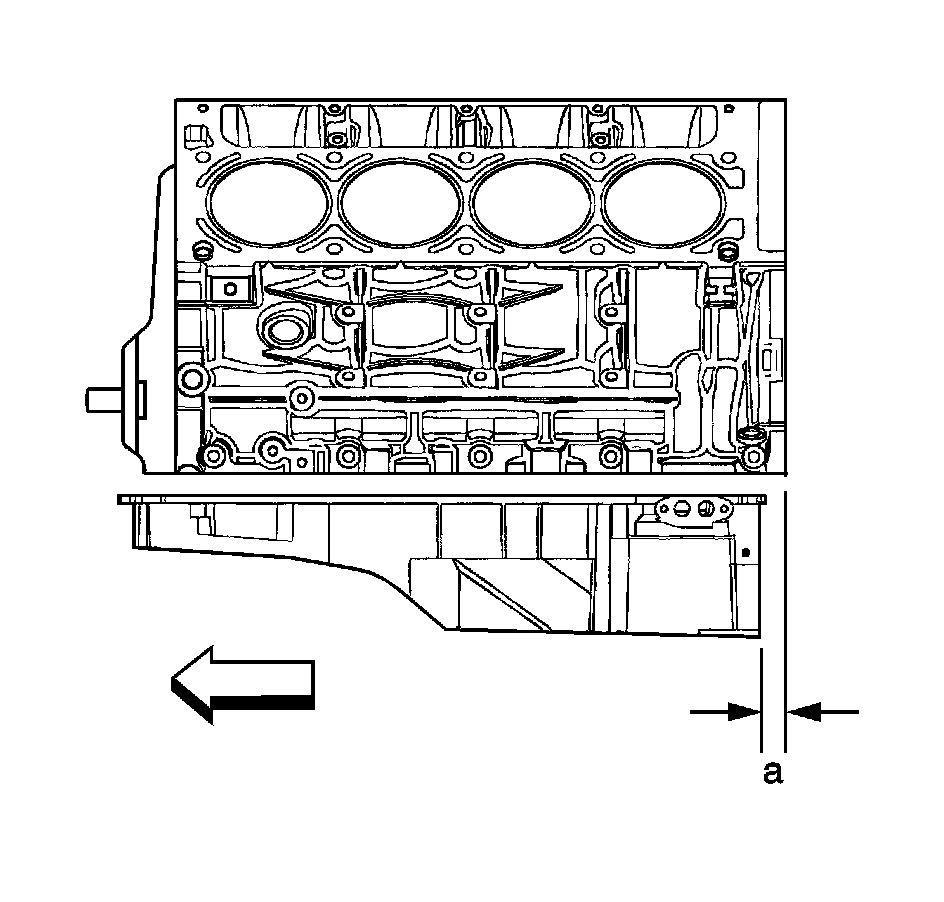 a