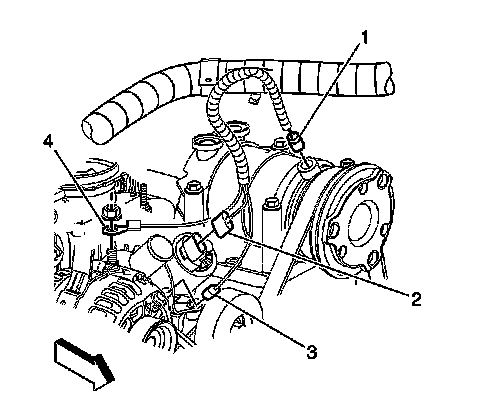 1
4
2
3