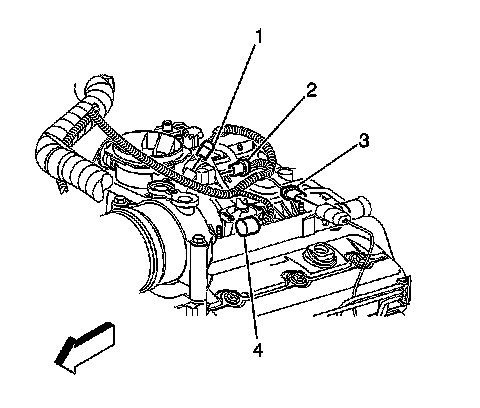 1
2
3
4