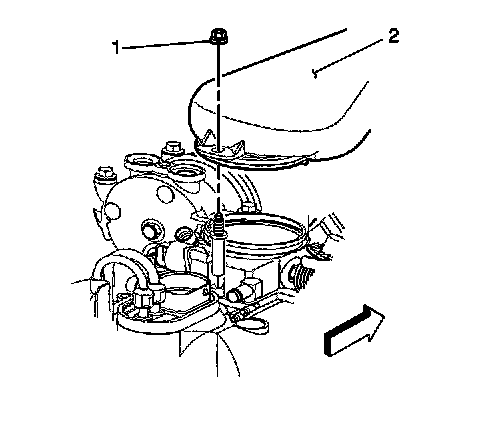 1
2