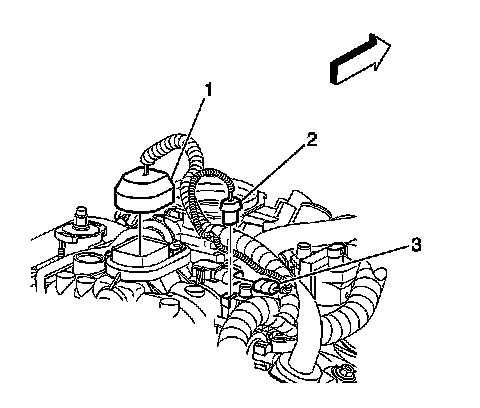 1
2
3