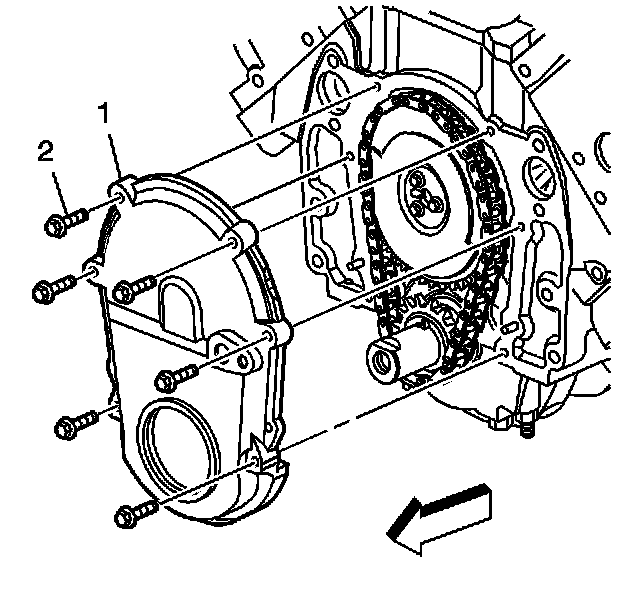 1
2