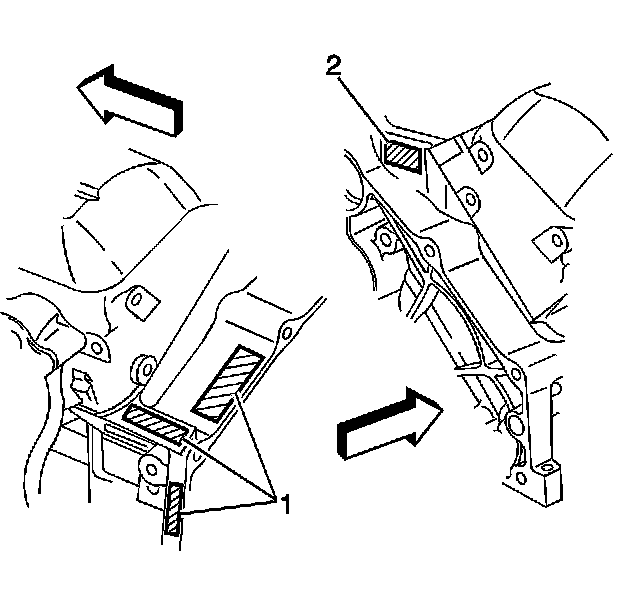 2

1