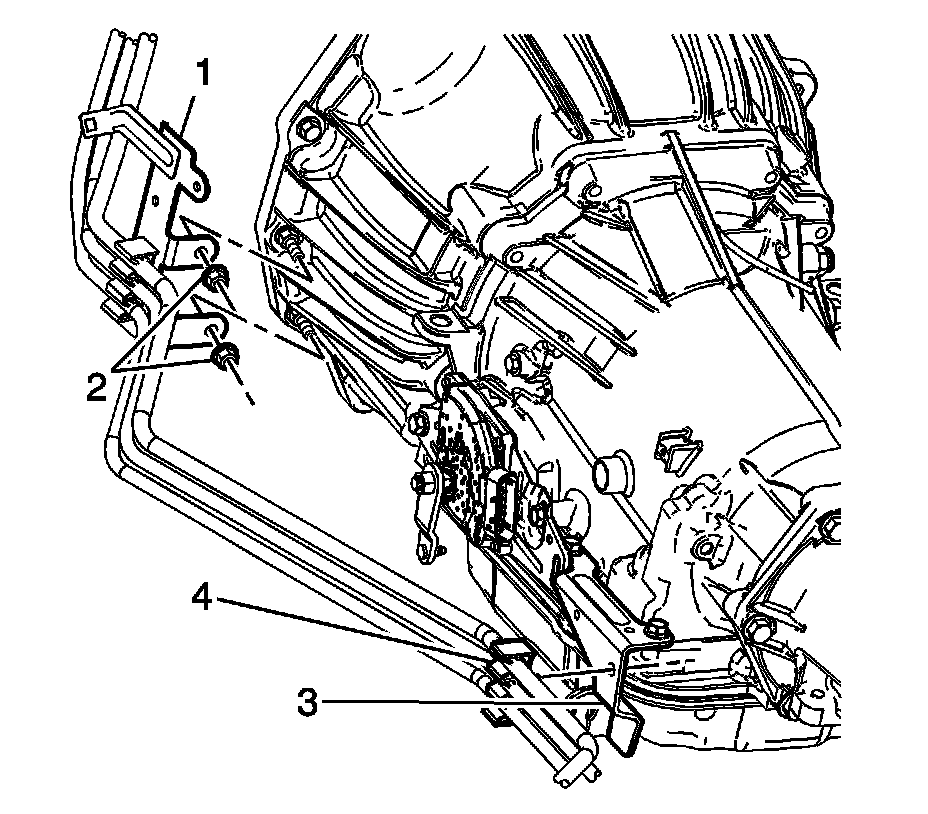 1
2
4
3