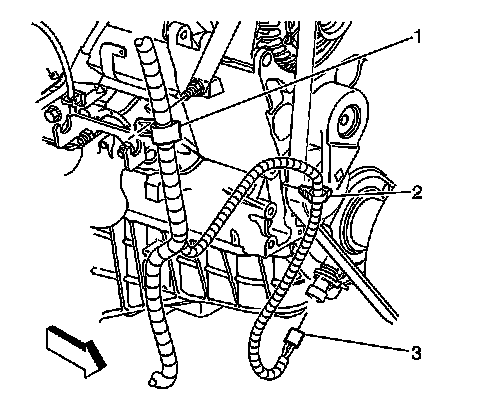 1
2
3