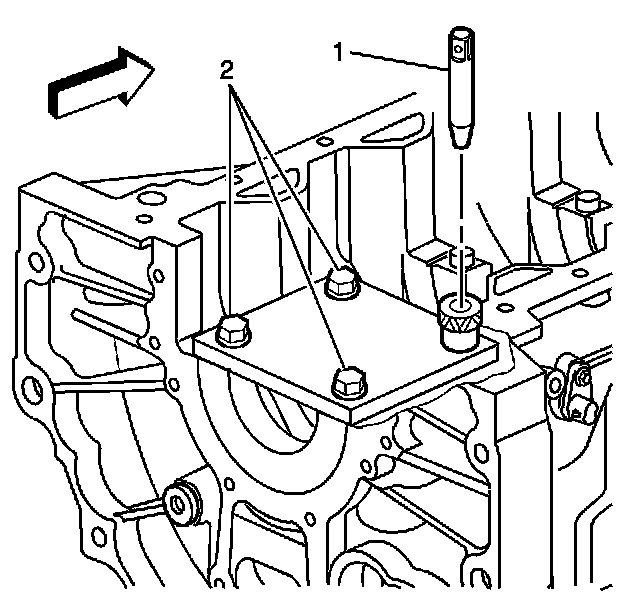 2
1