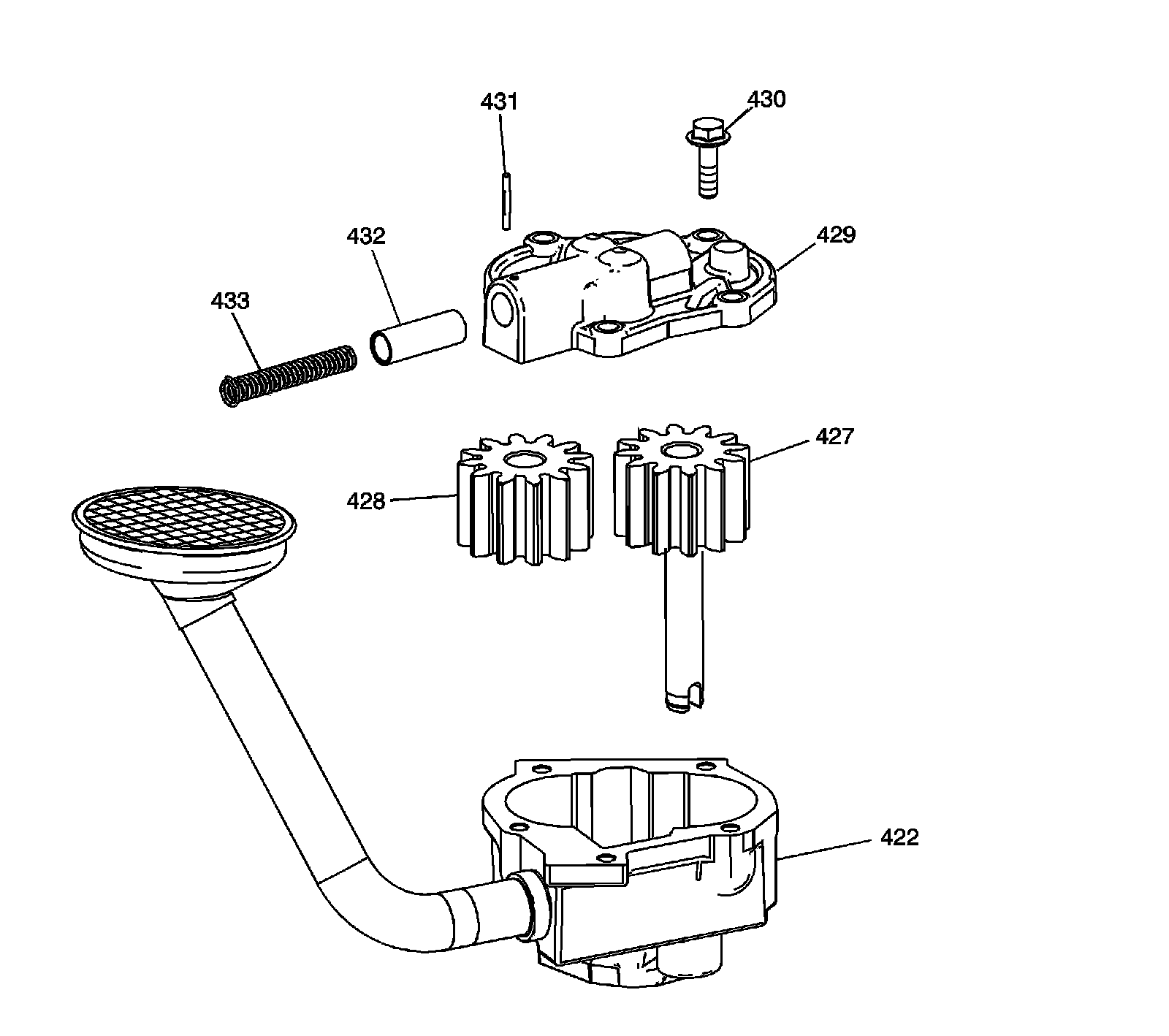 431
430
432
429
433
427
428
422