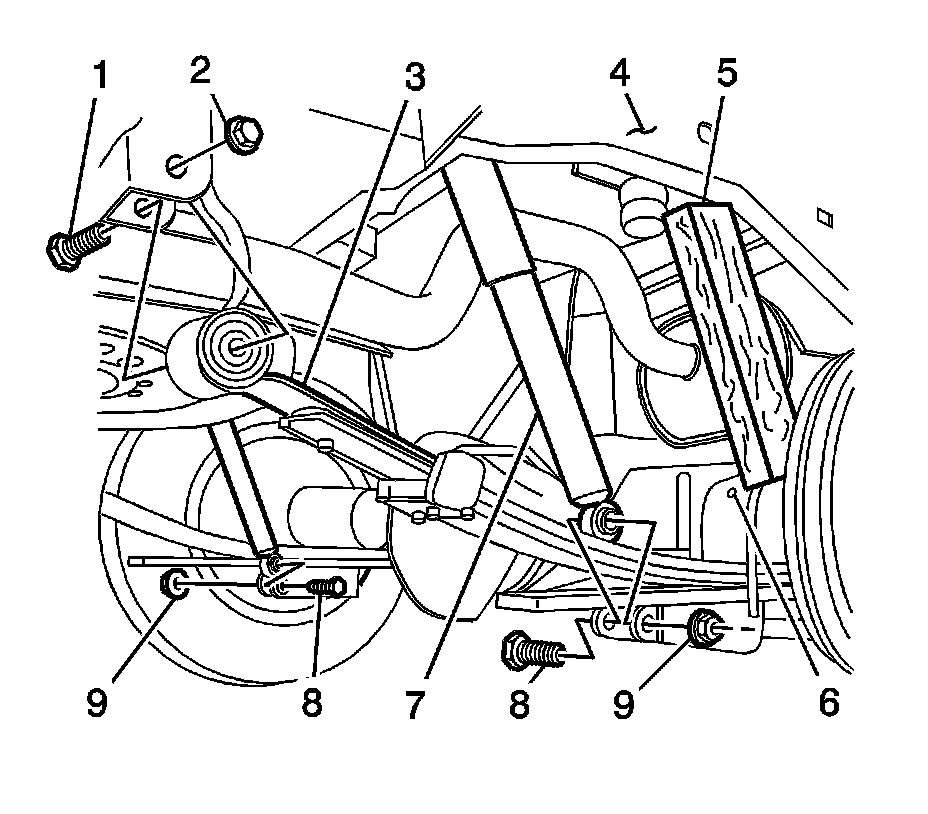 1
2
3
4
5
9
8
7
8
9
6