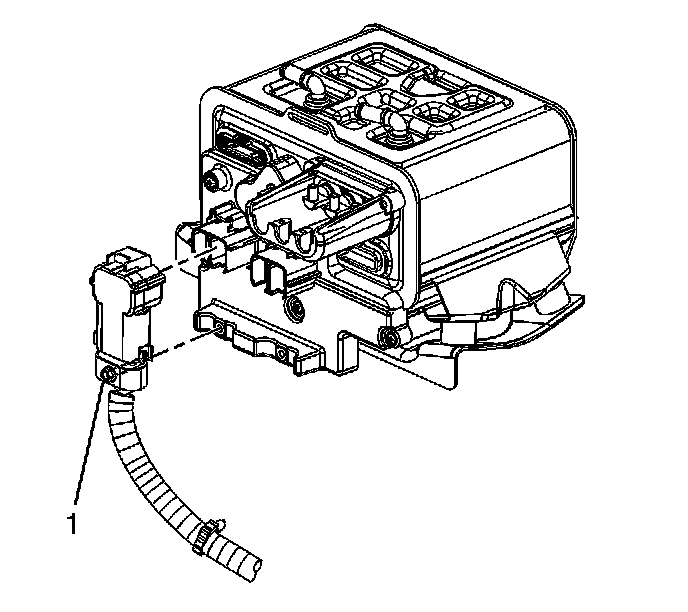 1