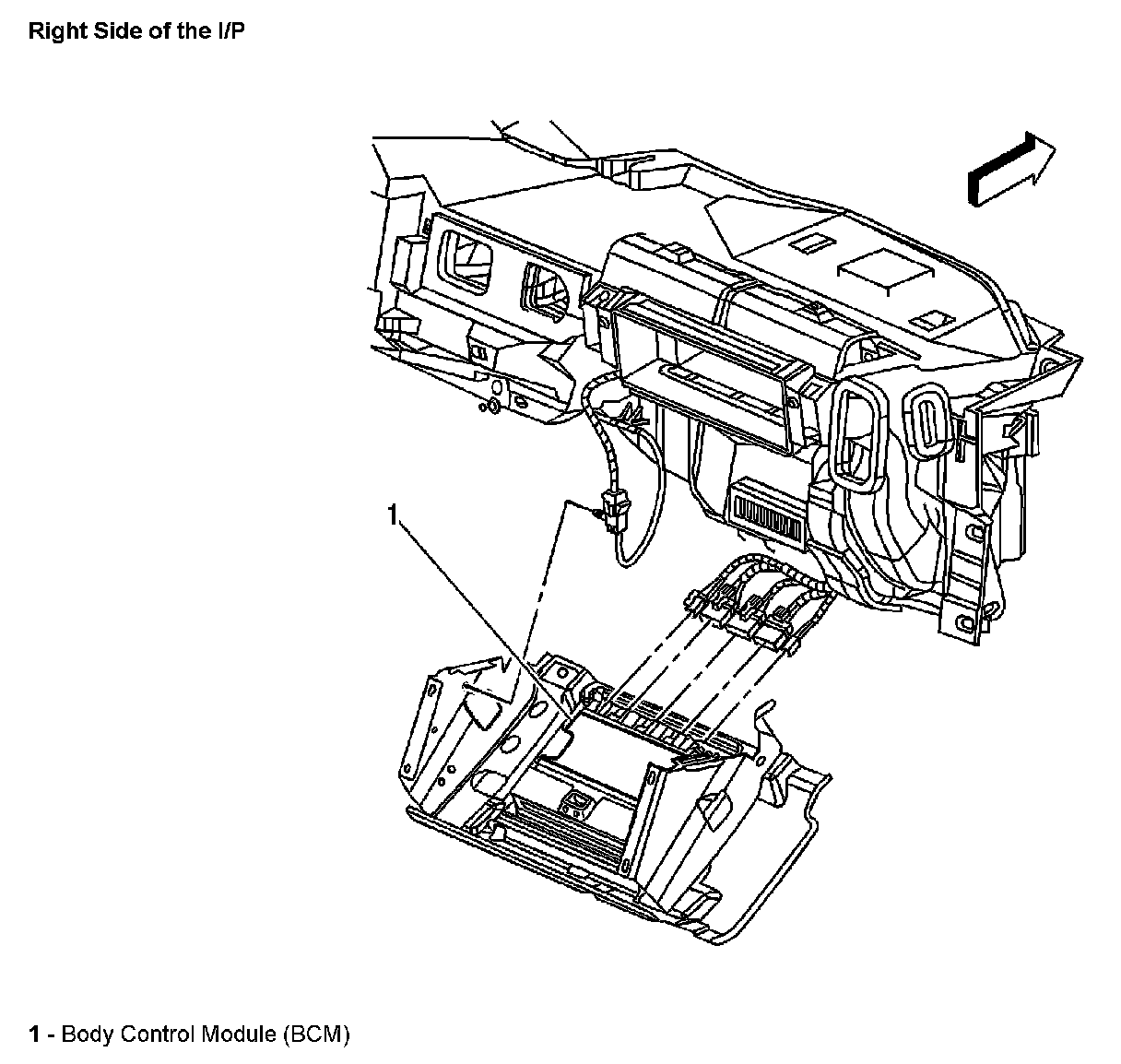 Right Side of the I/P

1

1 - Body Control Module (BCM)