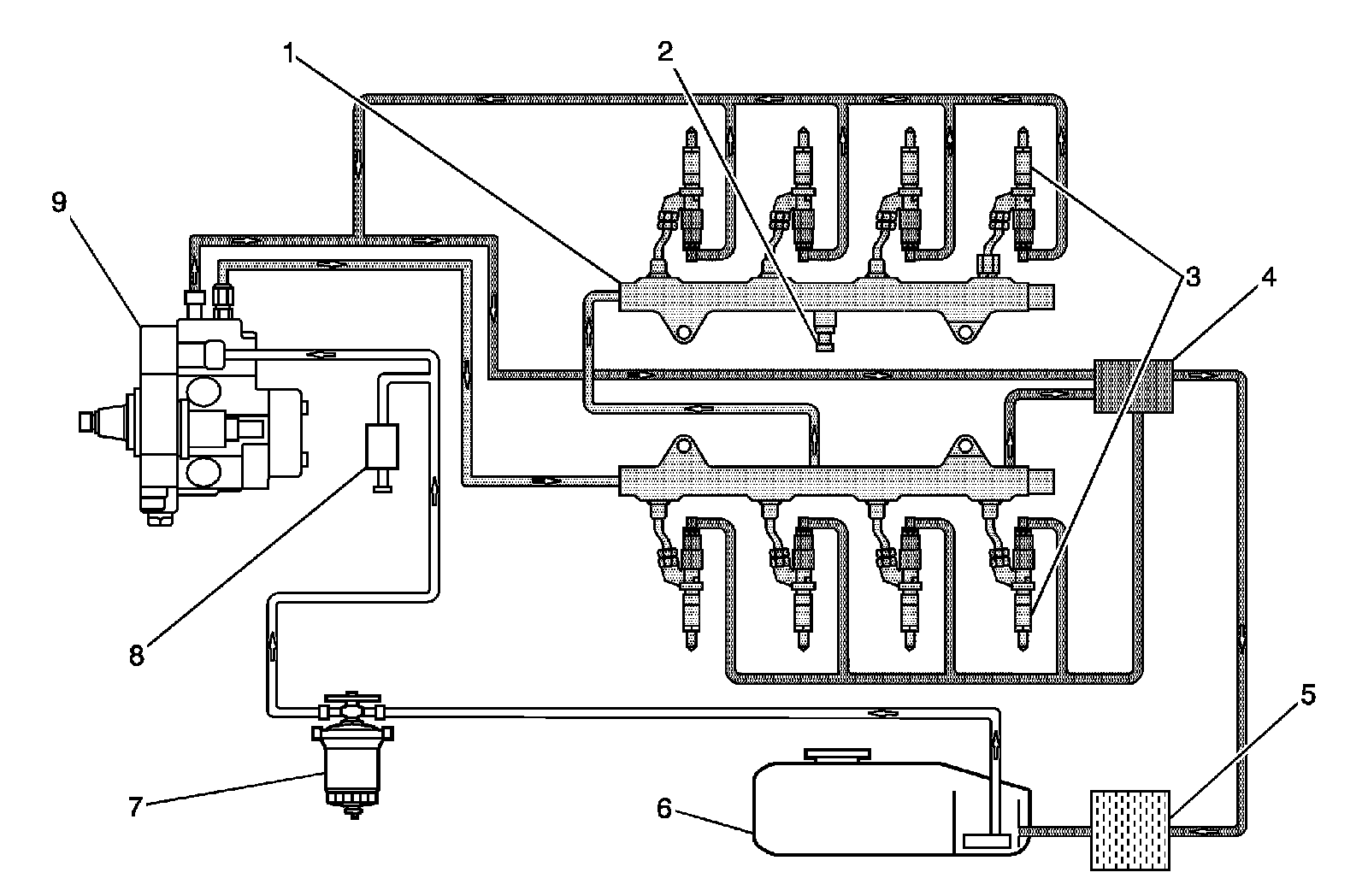 1
2
9
3
4
8
5
7
6