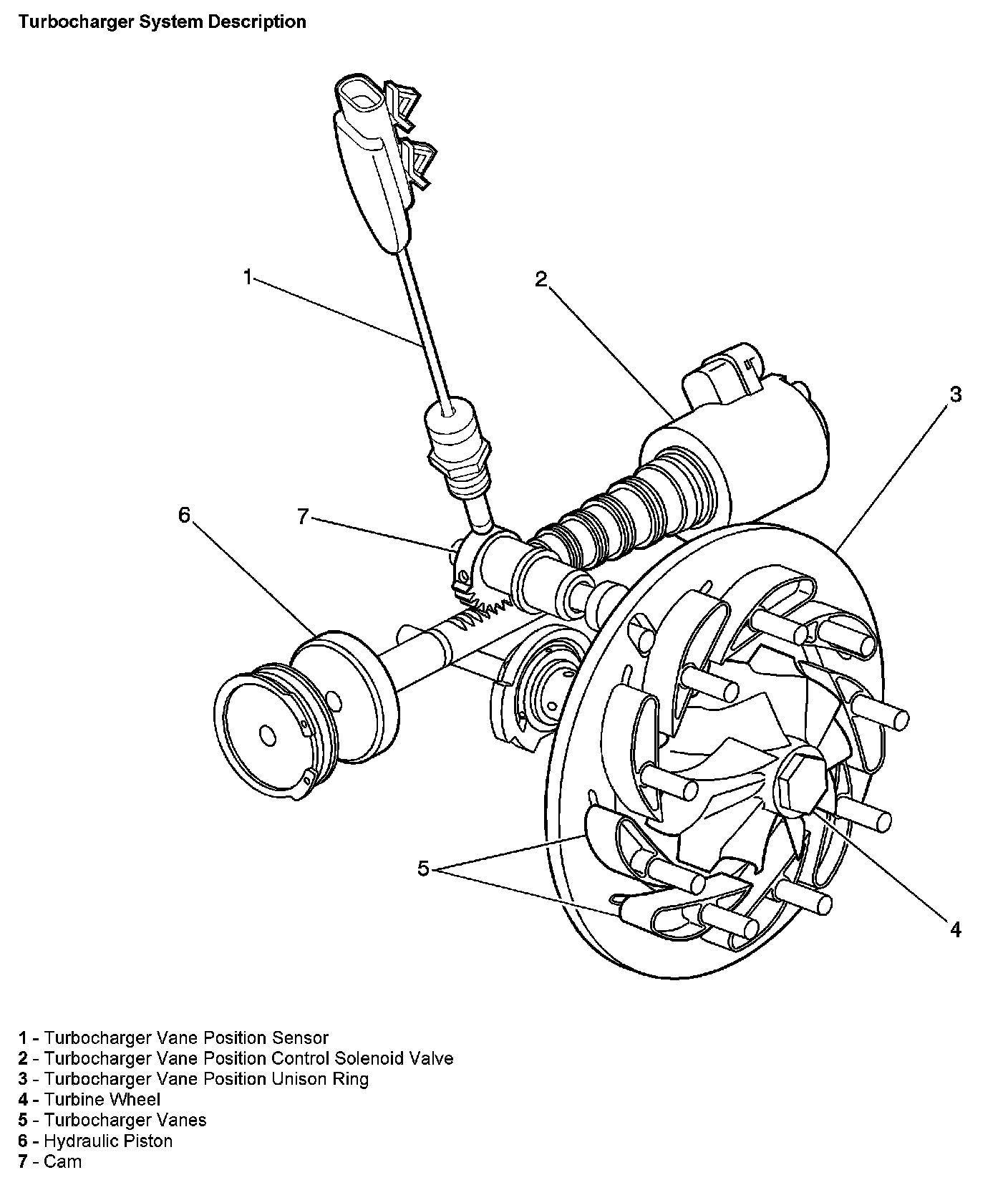 Turbocharger System Description

1
2
3
6
7
5
4

1 - Turbocharger Vane Position Sensor
2 - Turbocharger Vane Position Control Solenoid Valve
3 - Turbocharger Vane Position Unison Ring
4 - Turbine Wheel
5 - Turbocharger Vanes
6 - Hydraulic Piston
7 - Cam