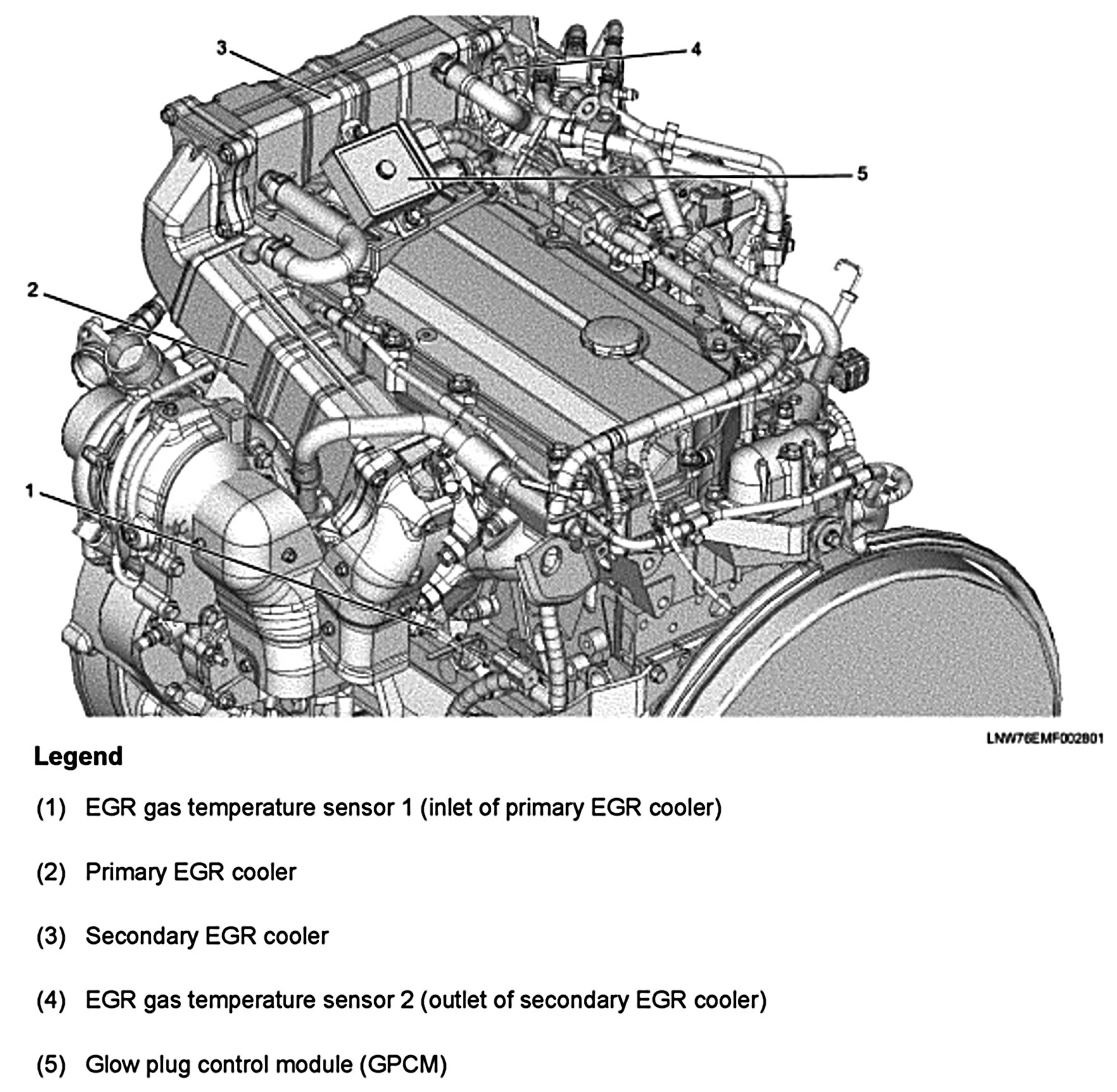 3

4

5

2

1

LNW76EMF002801

Legend

(1) EGR gas temperature sensor 1 (inlet of primary EGR cooler)

(2) Primary EGR cooler

(3) Secondary EGR cooler

(4) EGR gas temperature sensor 2 (outlet of secondary EGR cooler)

(5) Glow plug control module (GPCM)