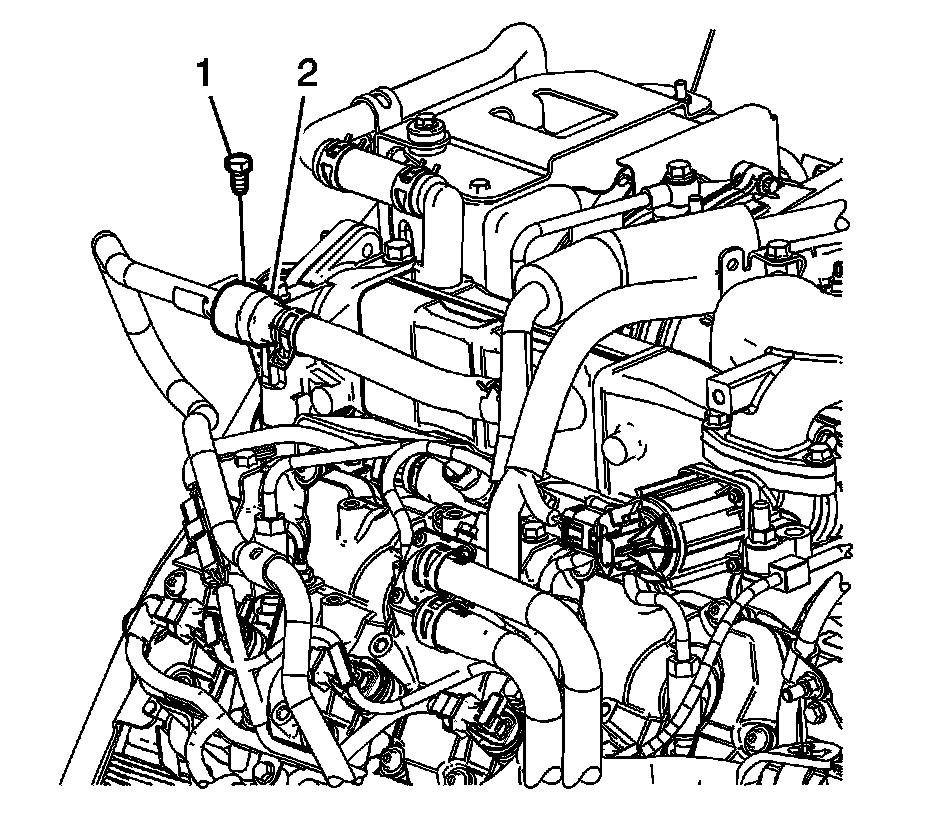 1
2