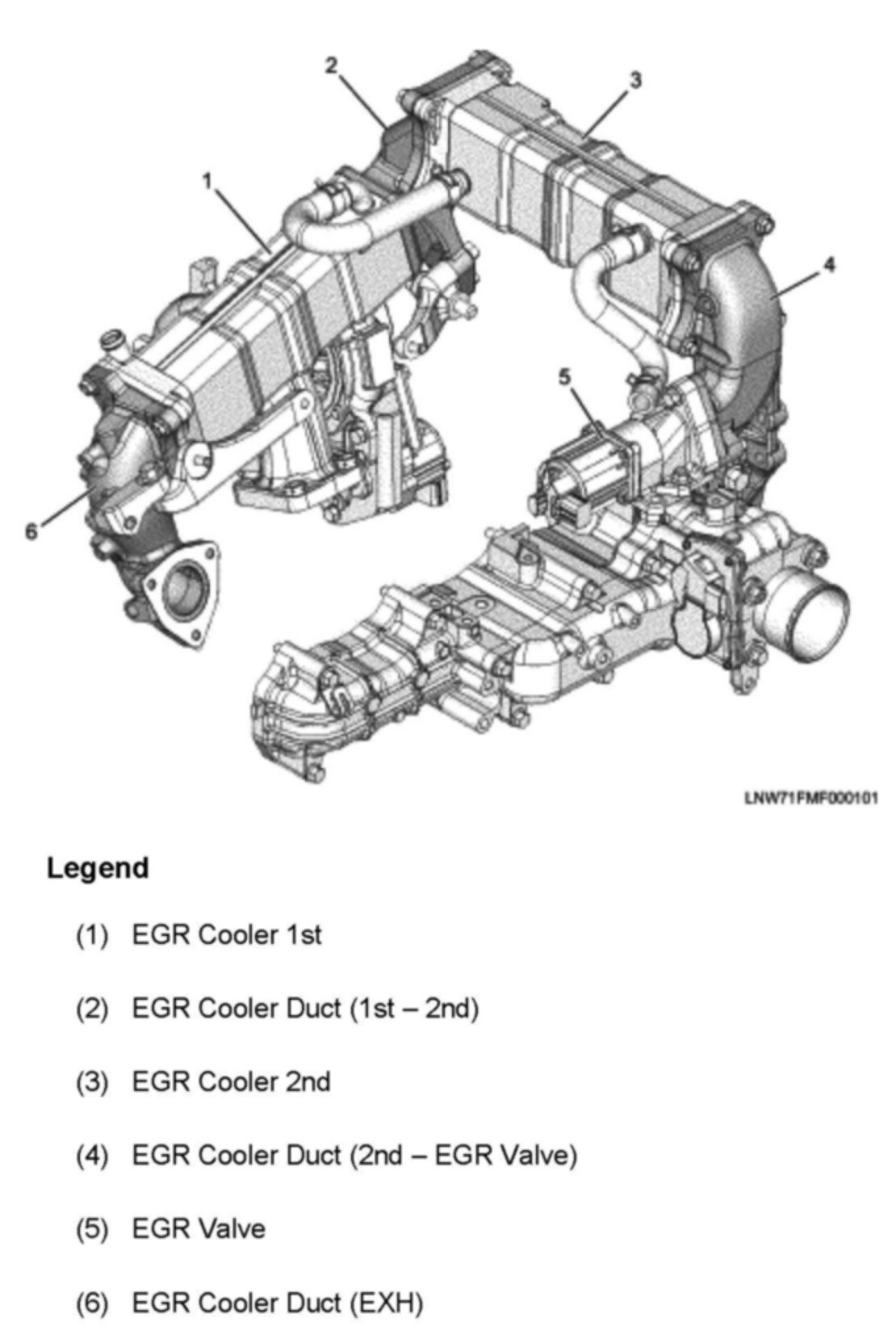 2
3
1
4
5
6

LNW71FMF000101

Legend

(1) EGR Cooler 1st

(2) EGR Cooler Duct (1st – 2nd)

(3) EGR Cooler 2nd

(4) EGR Cooler Duct (2nd – EGR Valve)

(5) EGR Valve

(6) EGR Cooler Duct (EXH)