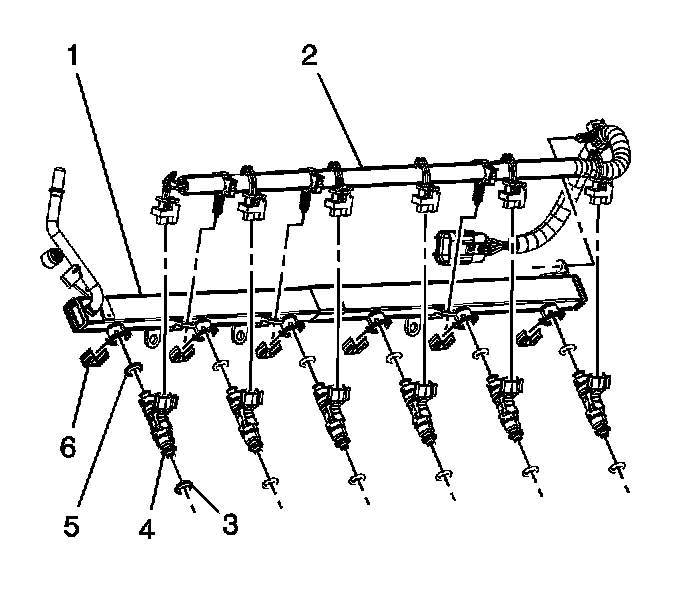 1
2
6
5
4
3