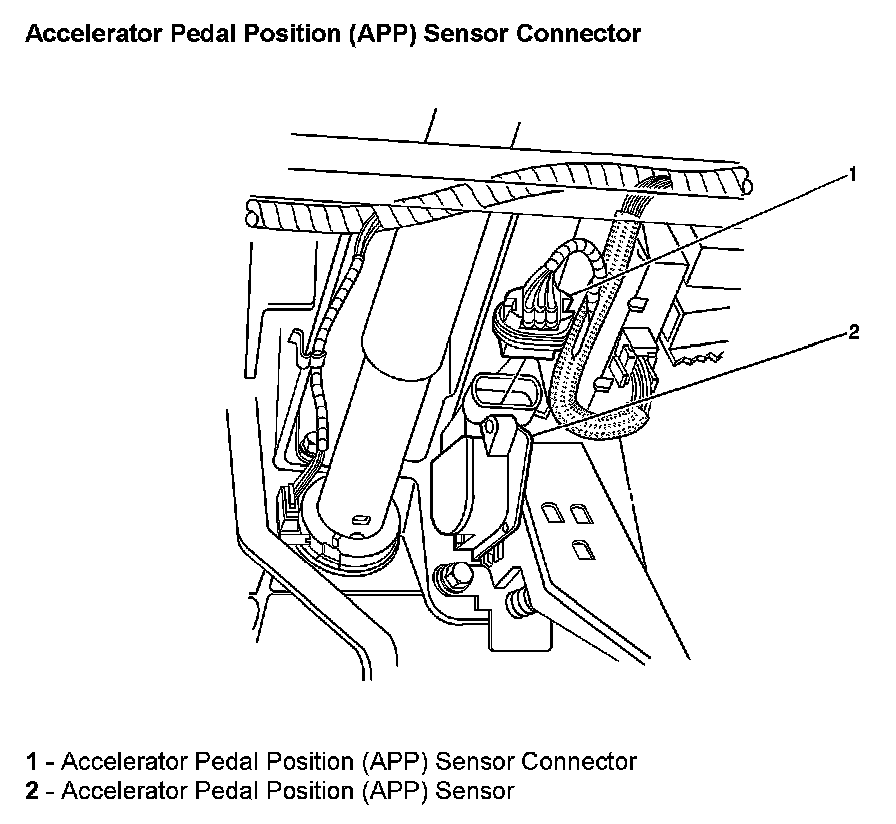 Accelerator Pedal Position (APP) Sensor Connector

1

2

1 - Accelerator Pedal Position (APP) Sensor Connector
2 - Accelerator Pedal Position (APP) Sensor