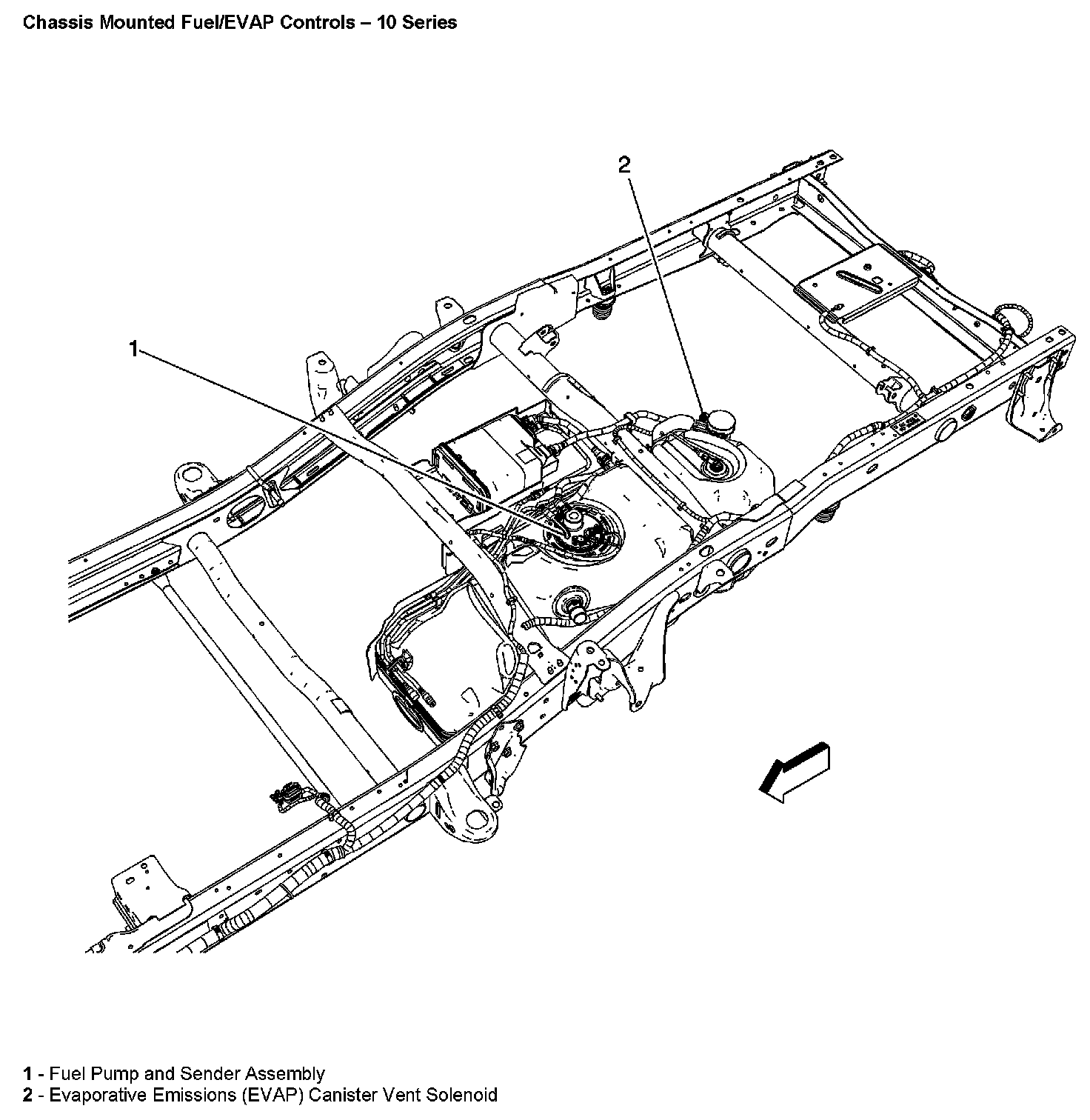 Chassis Mounted Fuel/EVAP Controls – 10 Series

2

1

1 - Fuel Pump and Sender Assembly
2 - Evaporative Emissions (EVAP) Canister Vent Solenoid