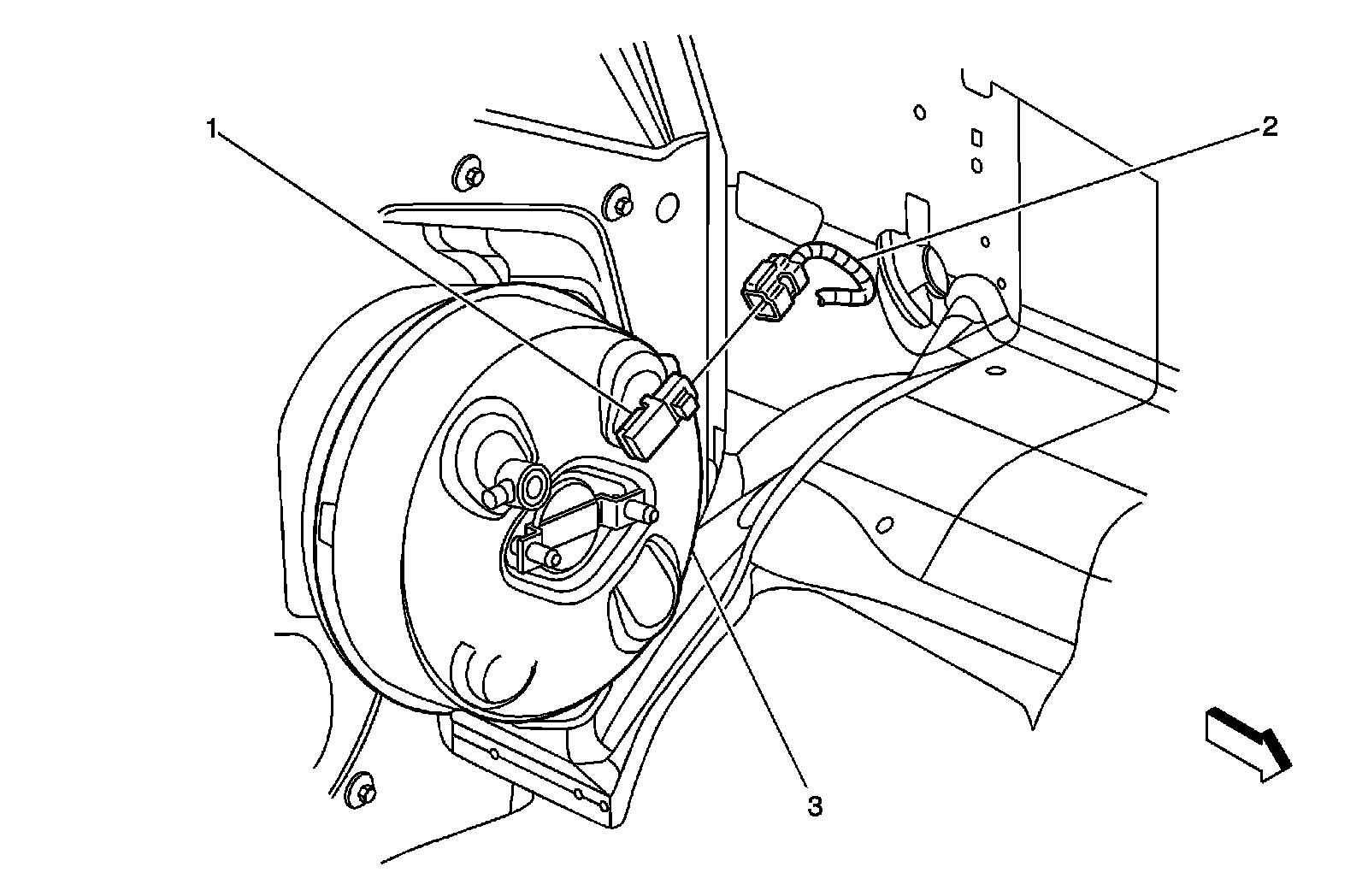 1
2
3