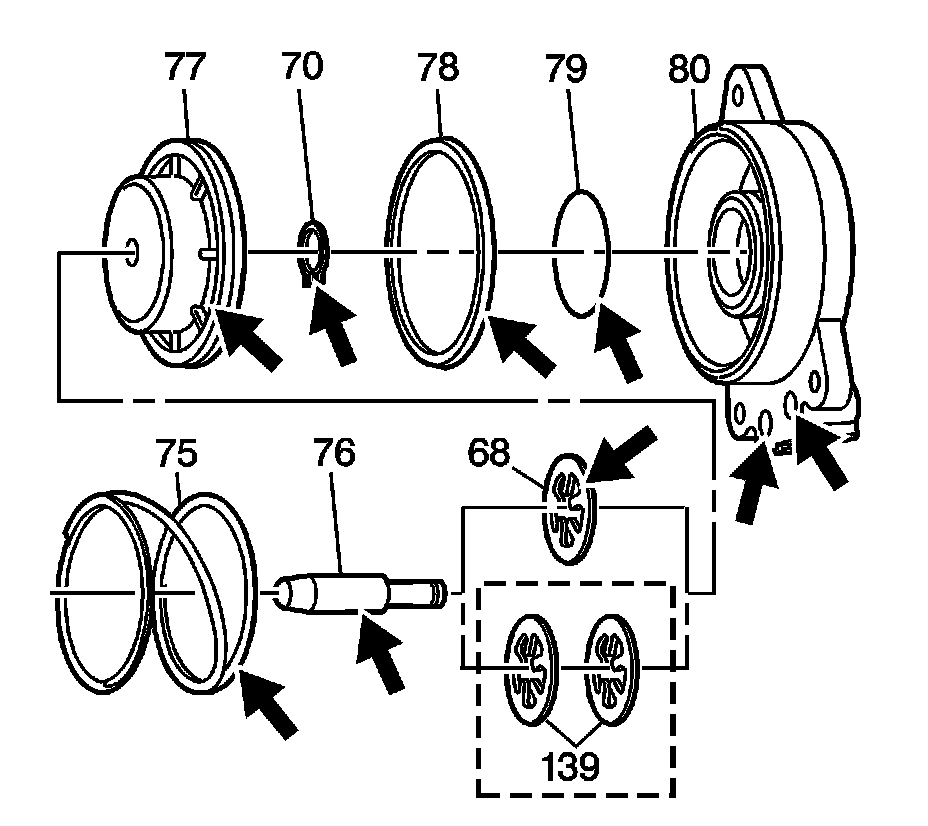 77
70
78
79
80
75
76
68
139