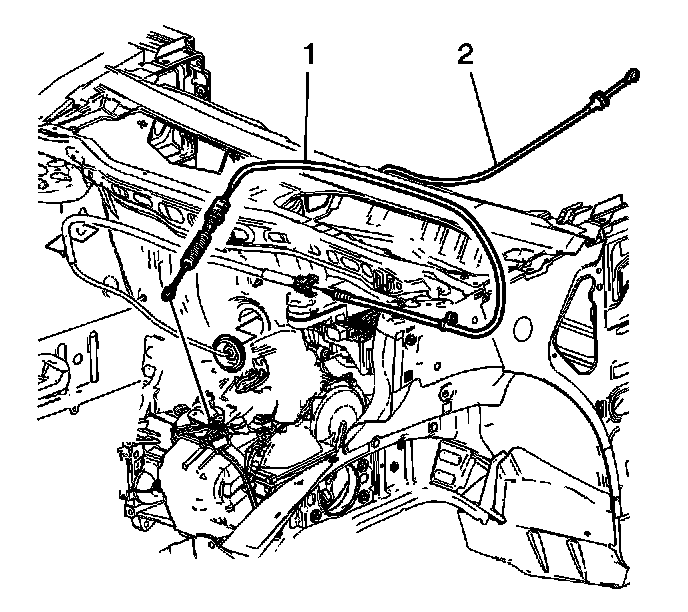 1
2