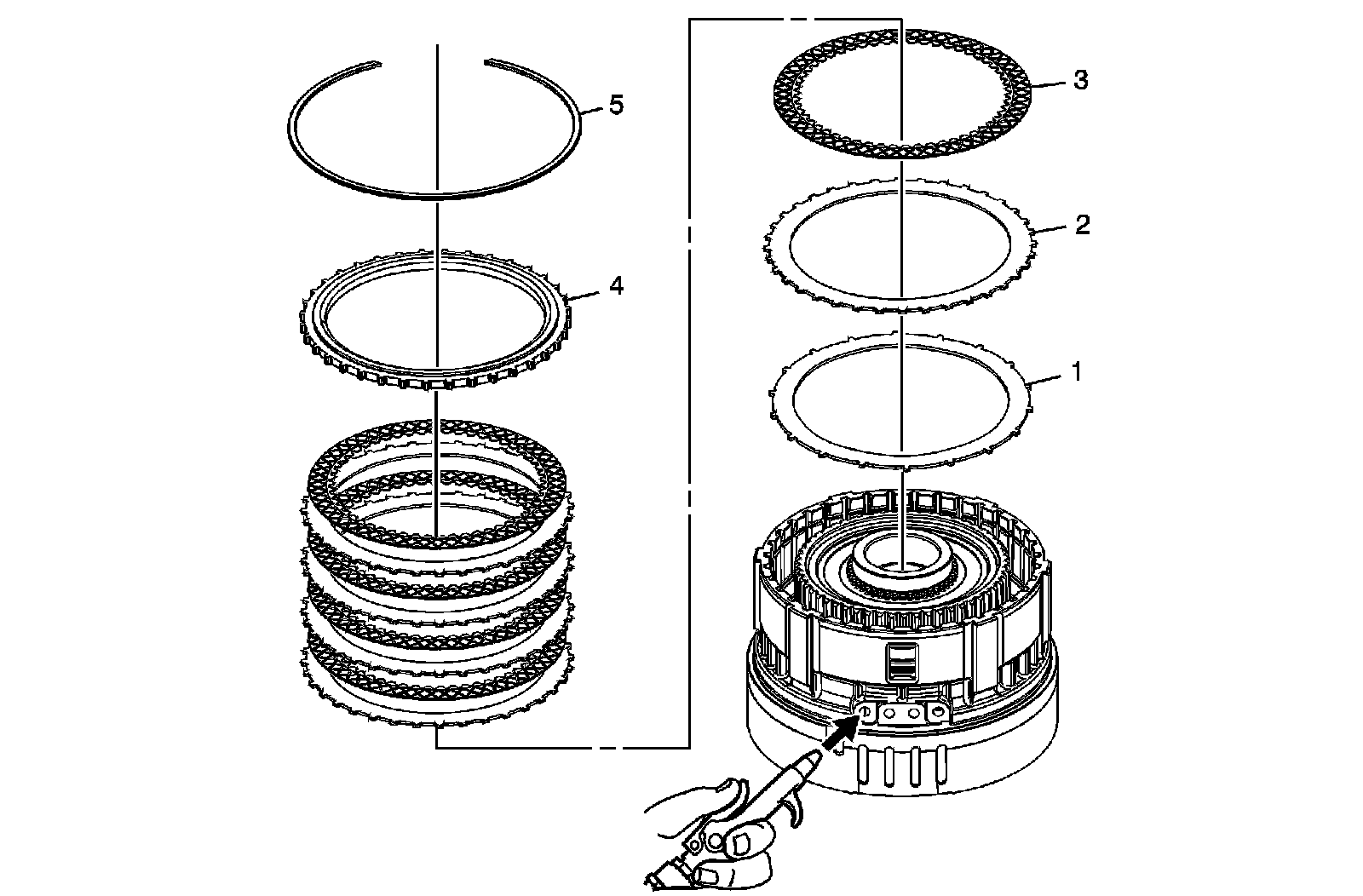 5
4
3
2
1