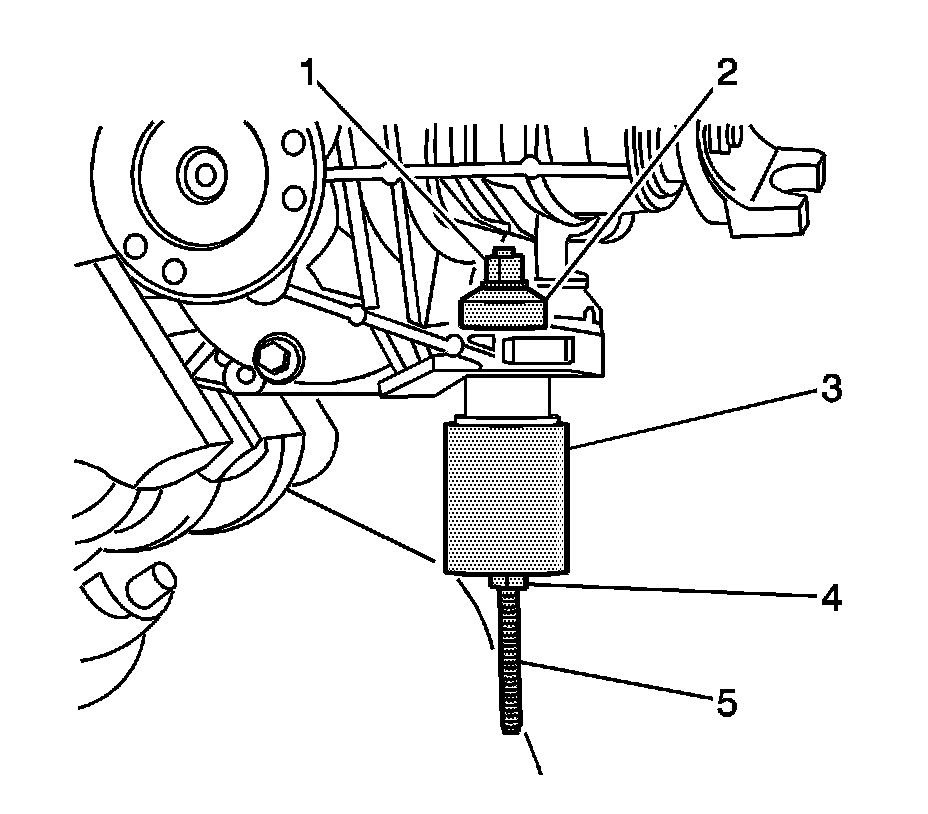 1
2
3
4
5