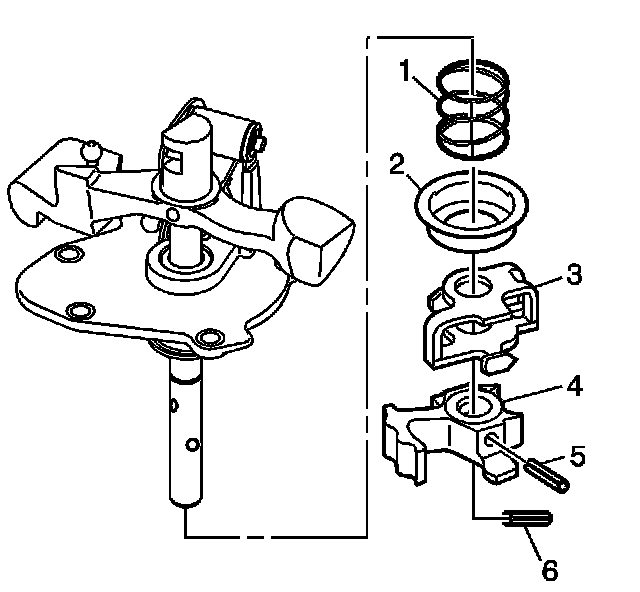 1
2
3
4
5
6