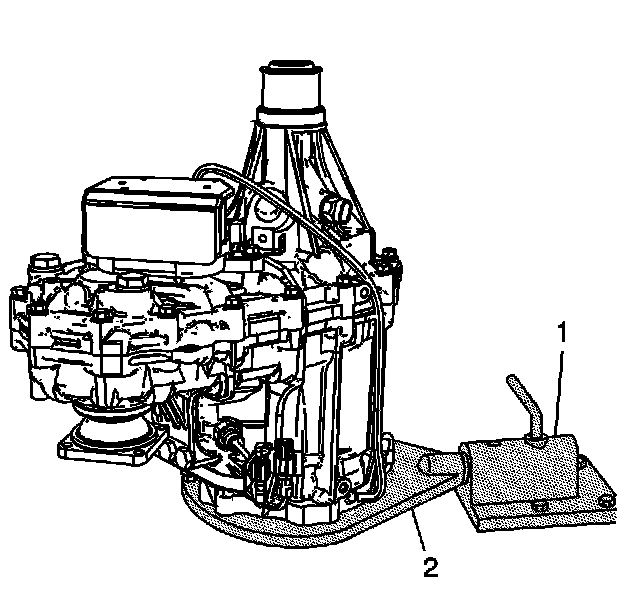 1
2