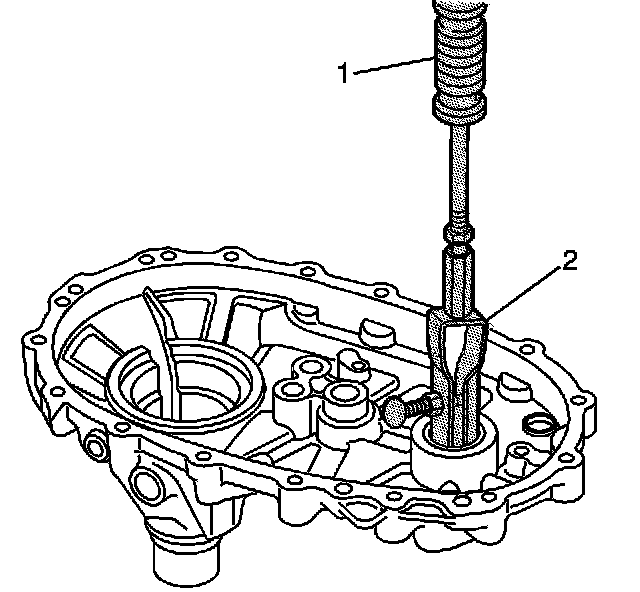 1
2