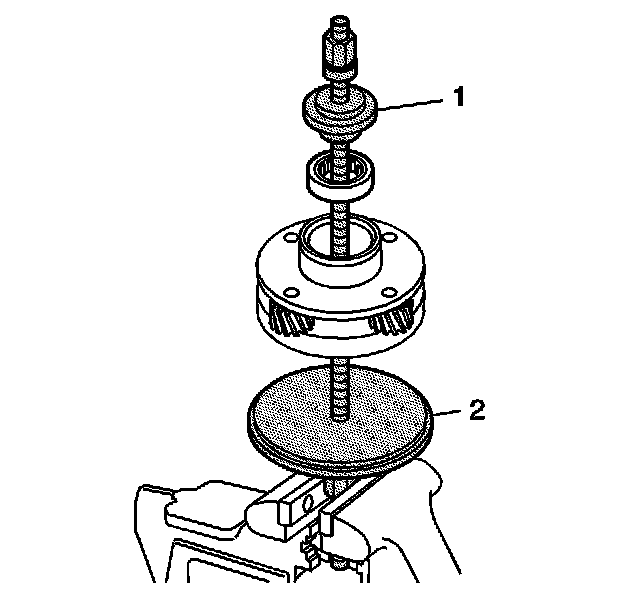 1

2