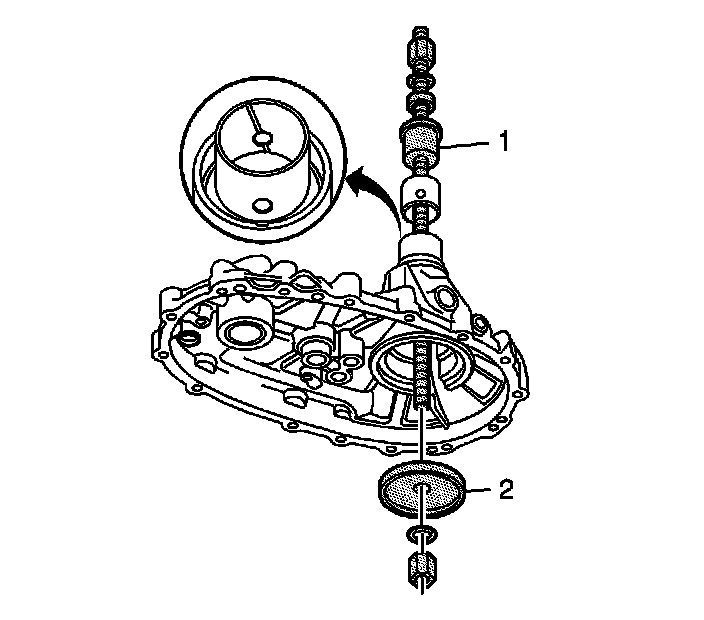 1

2