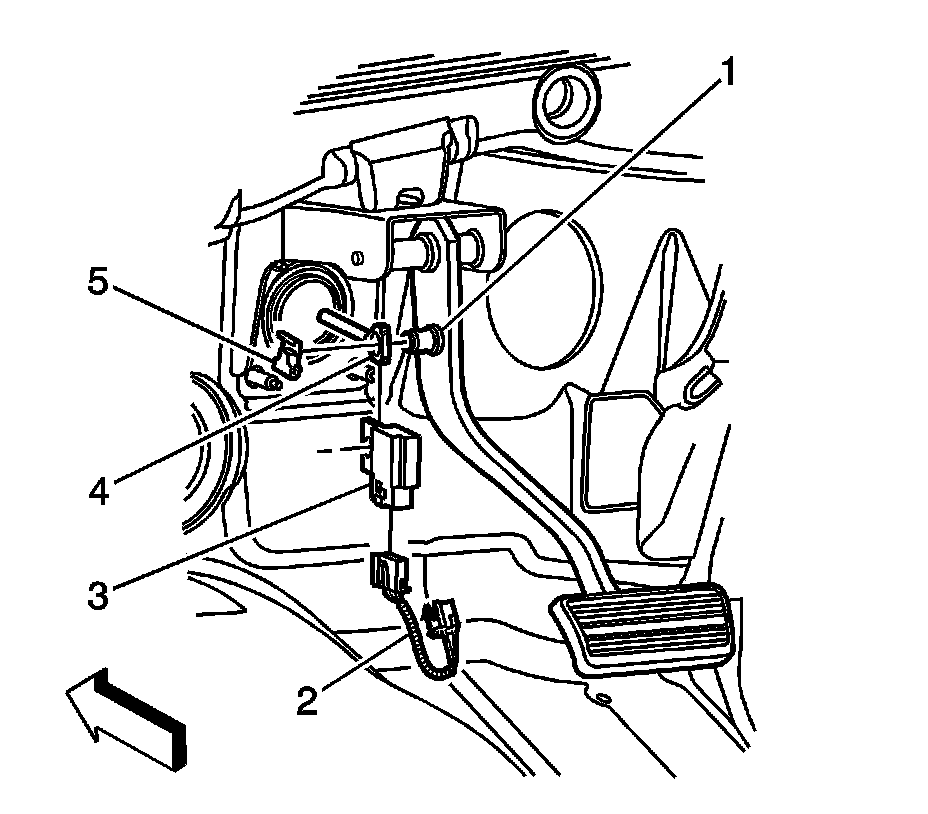 1
5
4
3
2