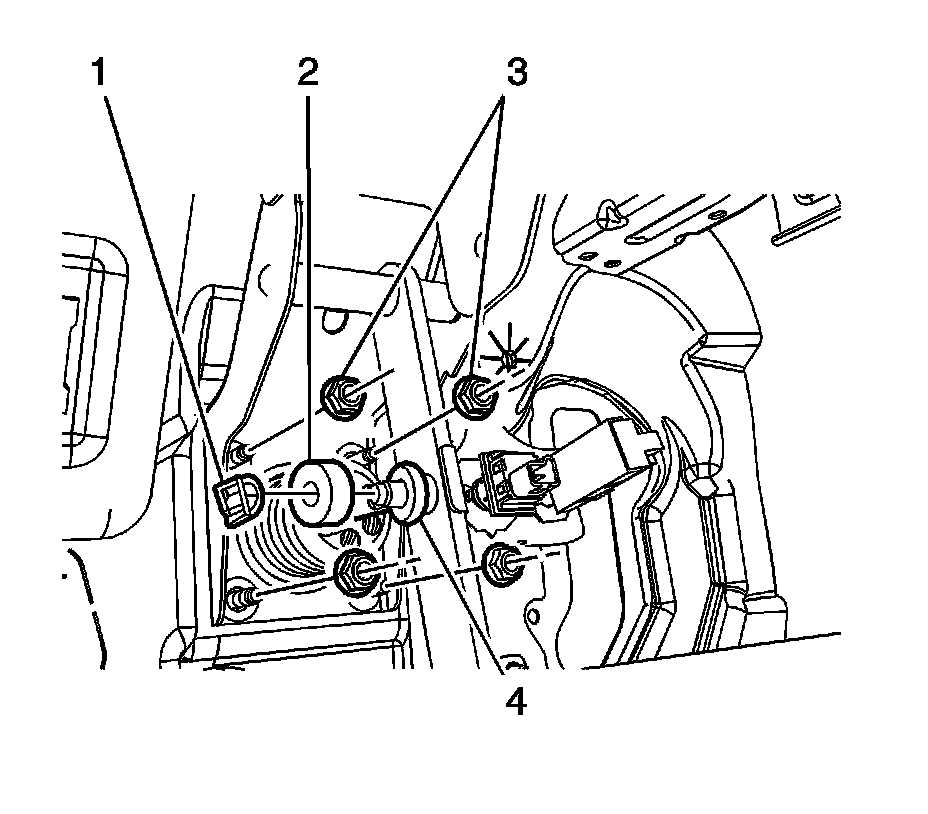 1
2
3
4